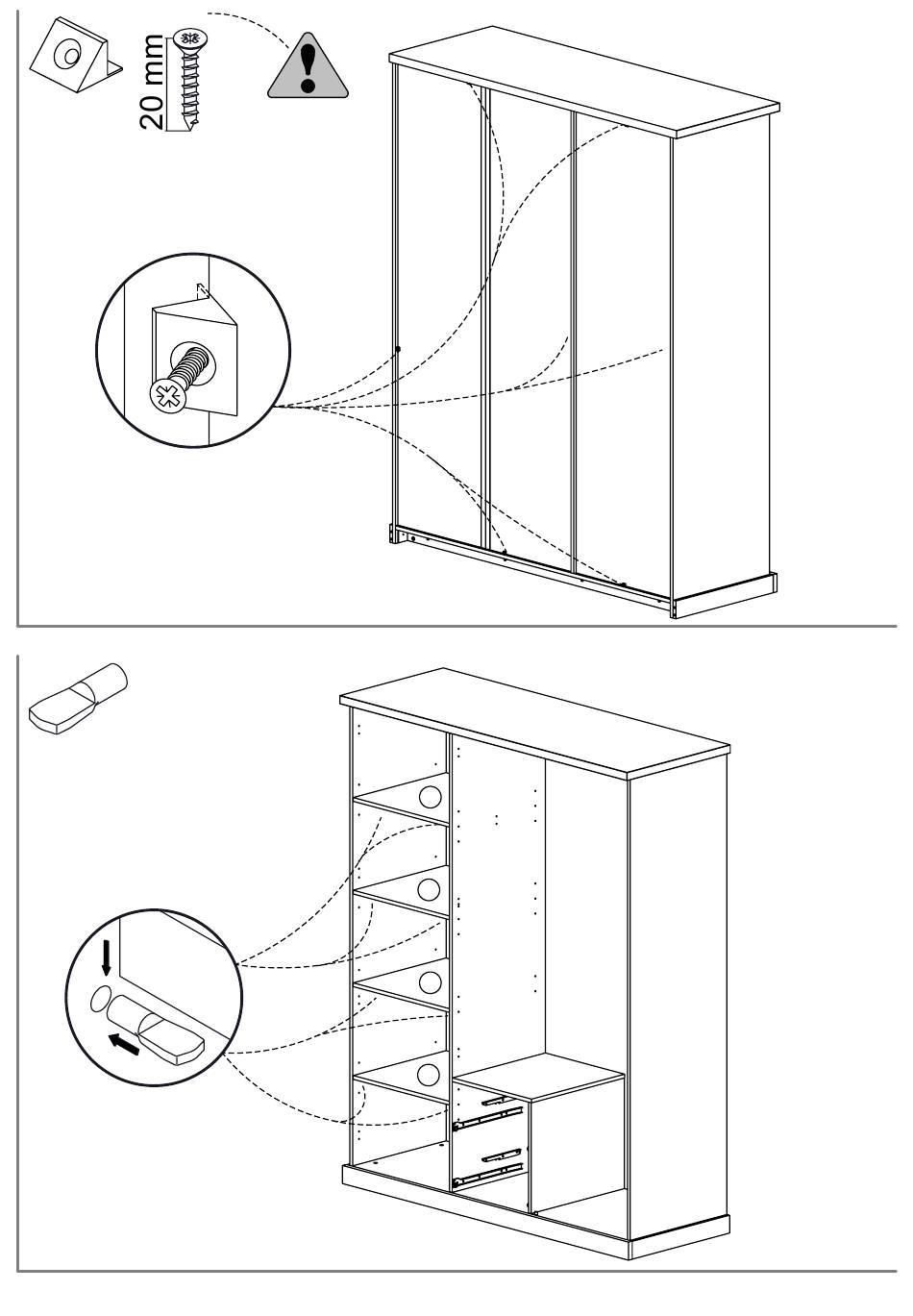 20 mm