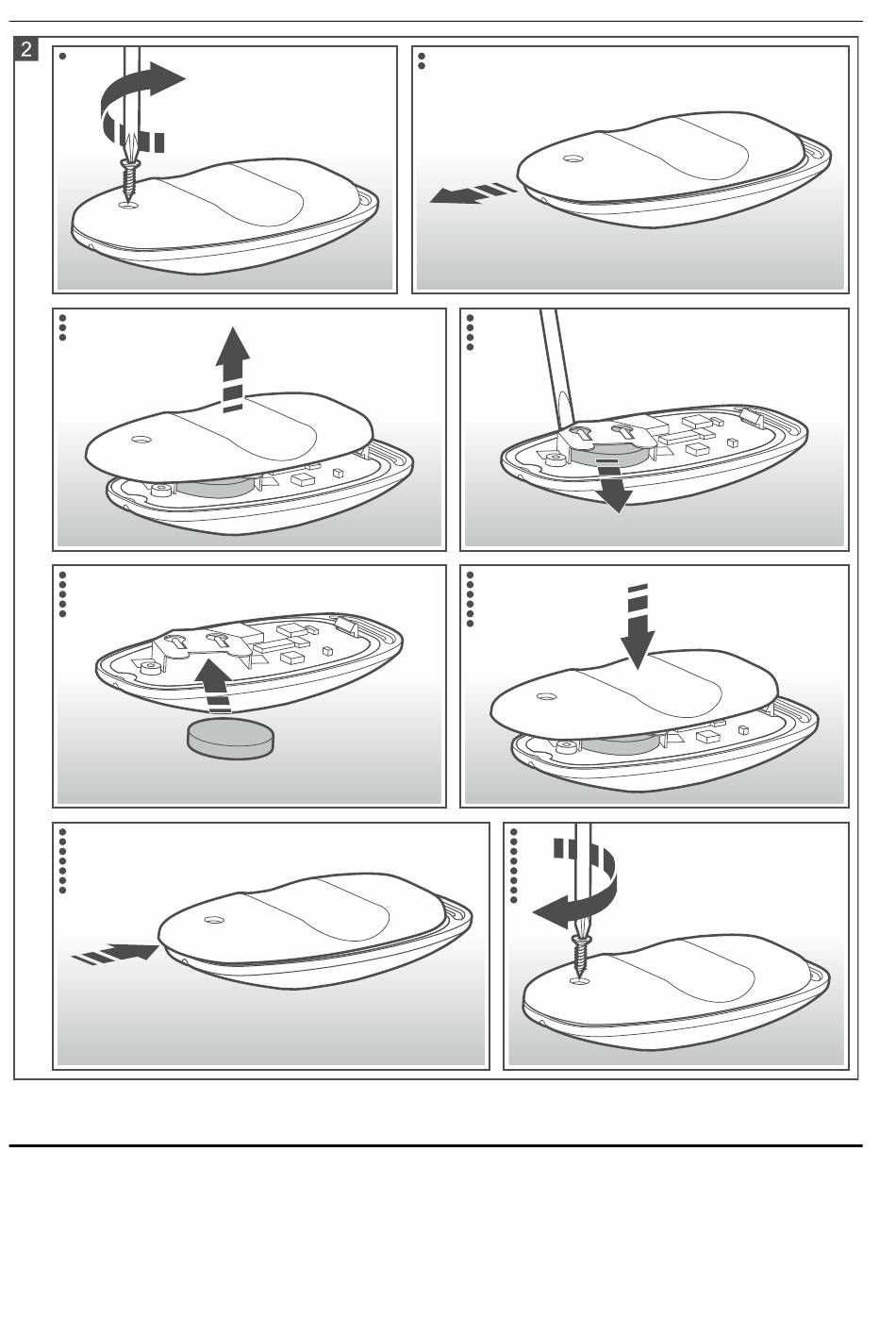 2