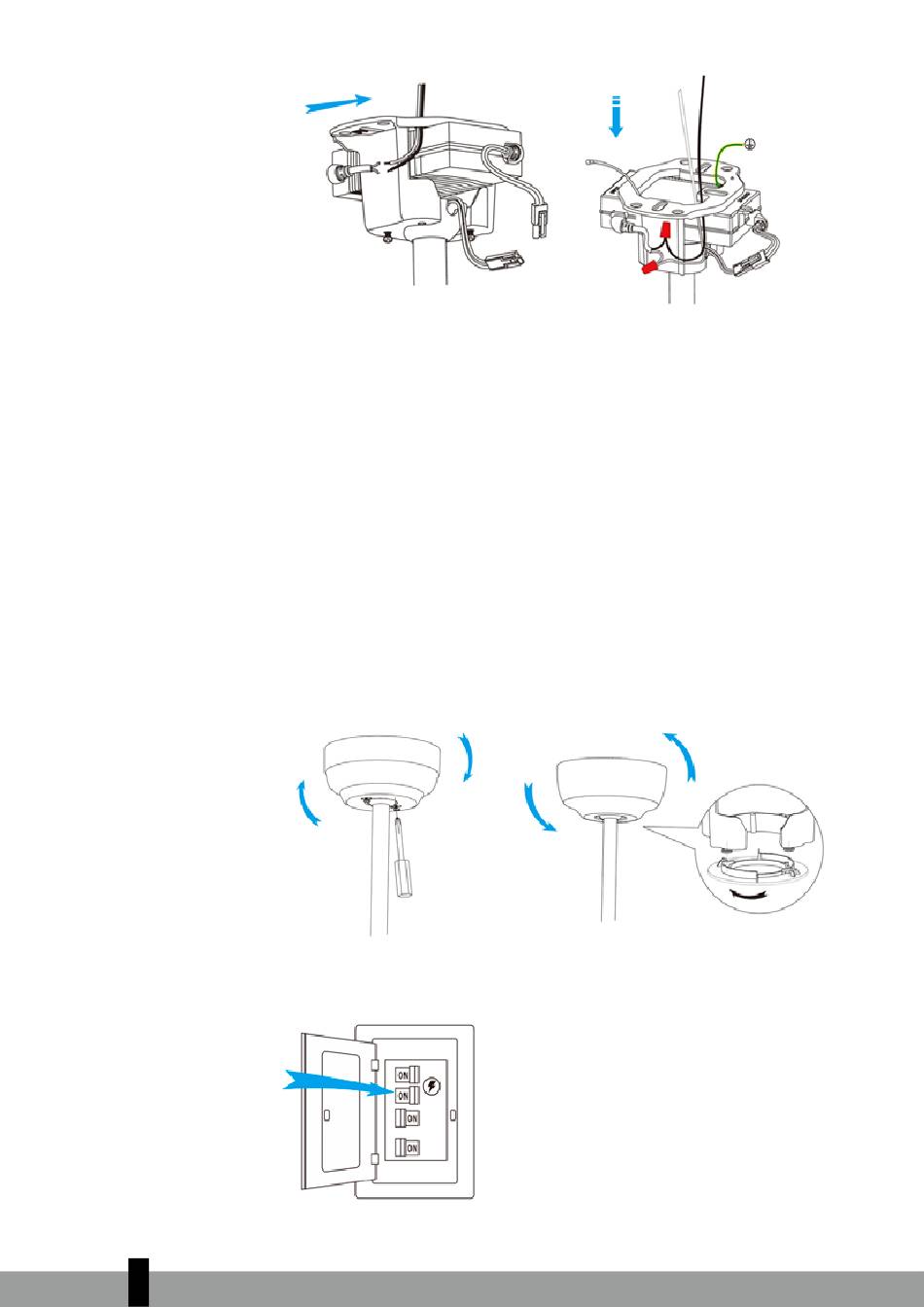 ON
ON
ON
ON