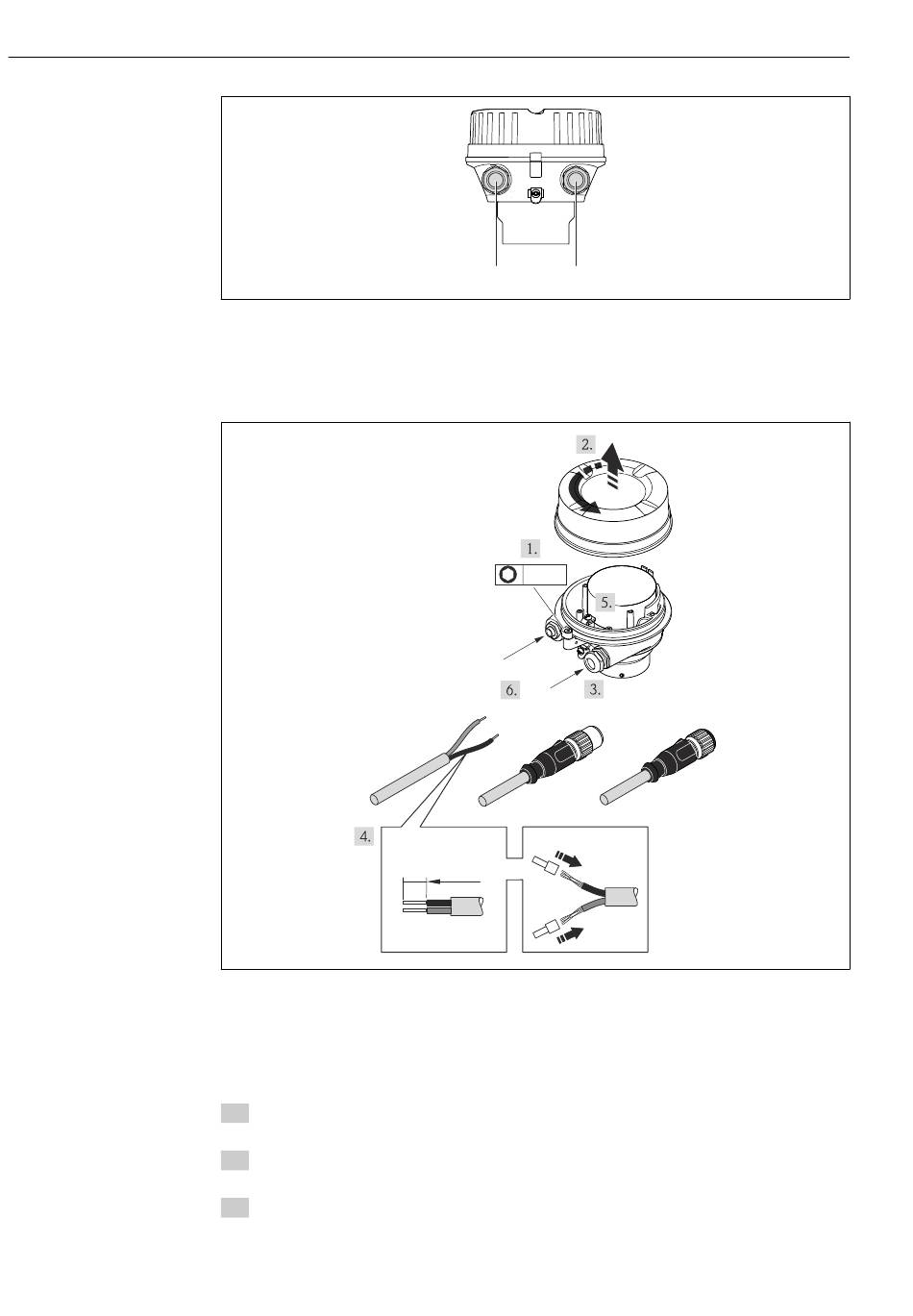 2.

1.

5.

6.

3.

4.