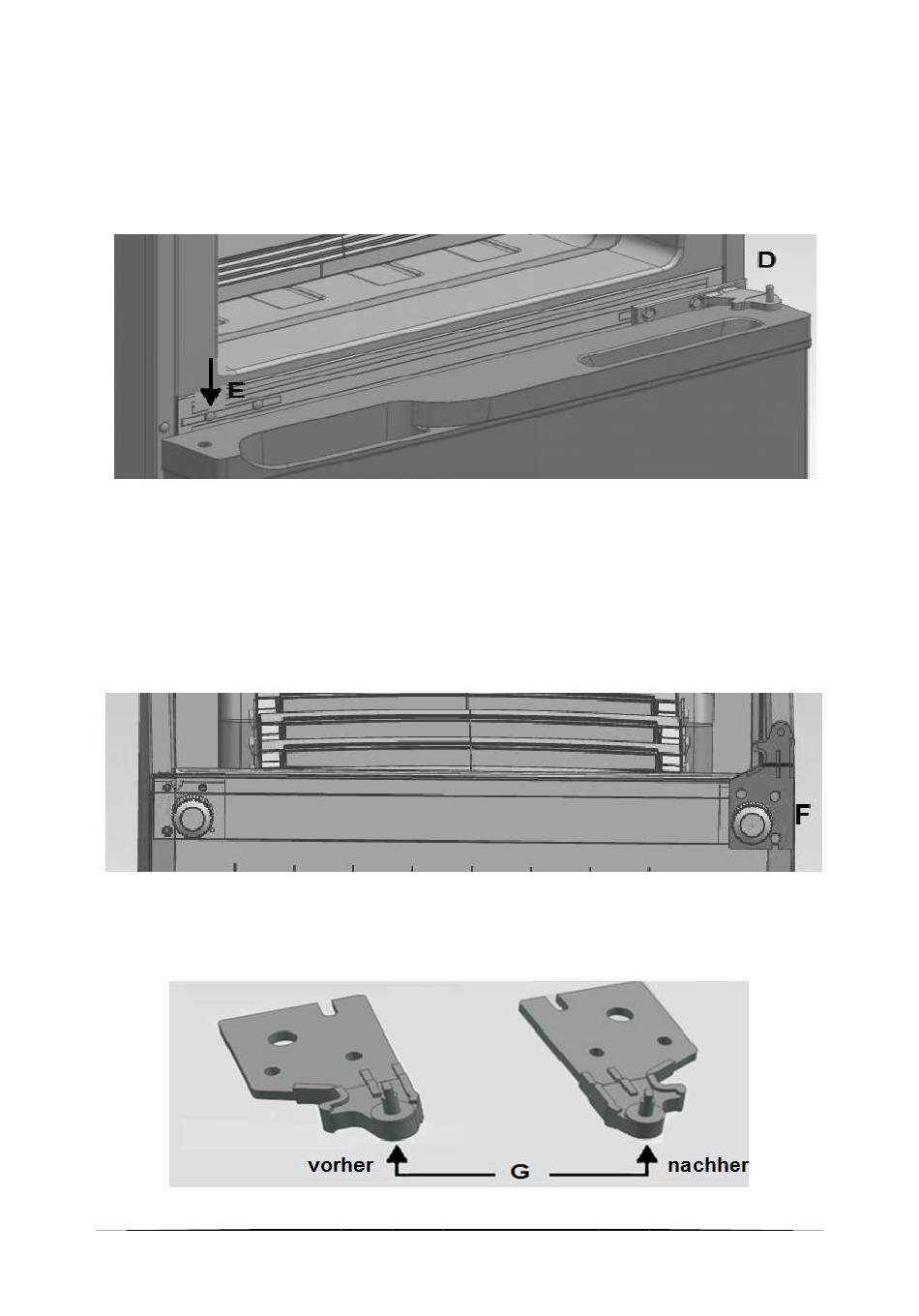 D

E

F

vorher G nachher