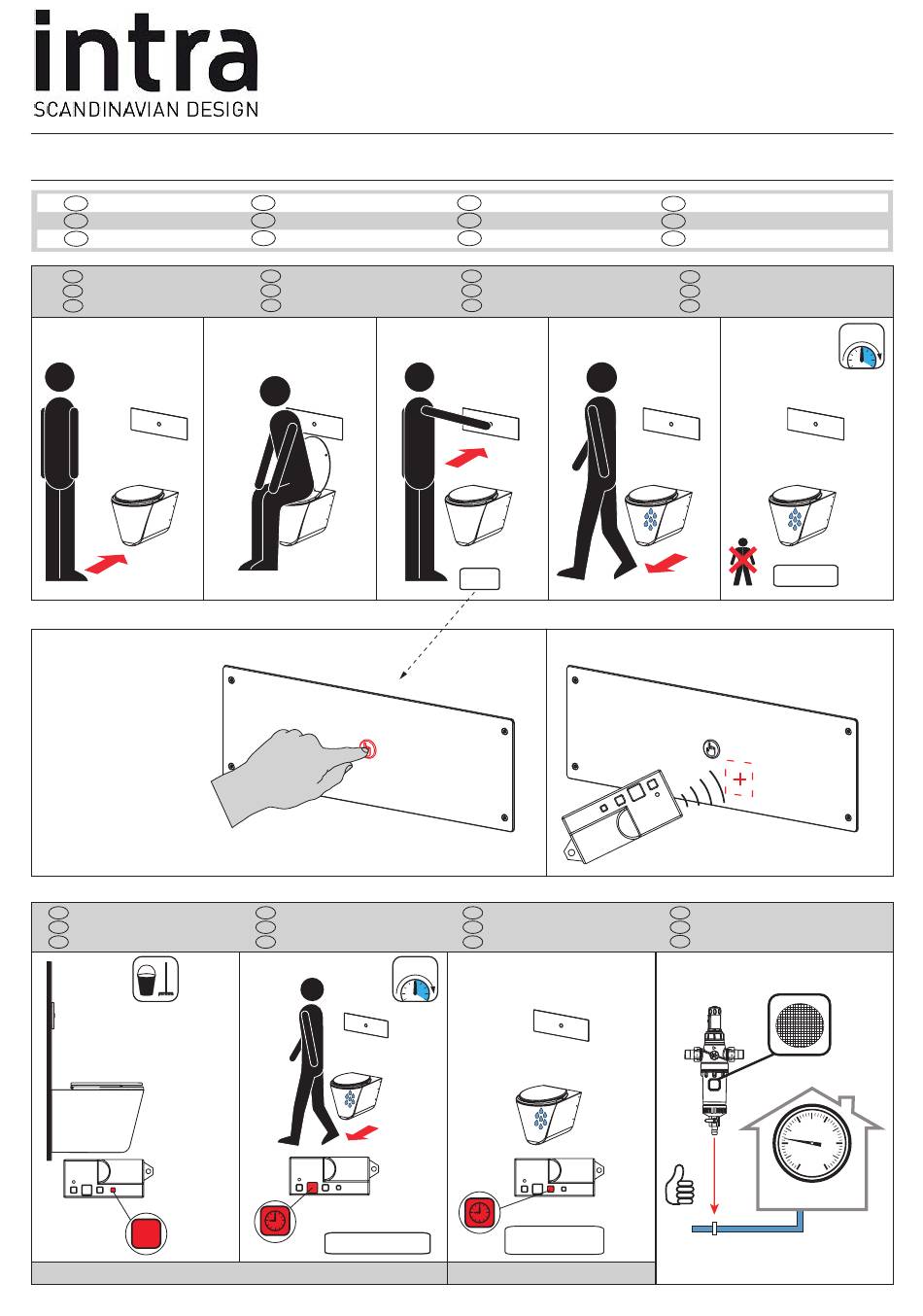 intra
SCANDINAVIAN DESIGN