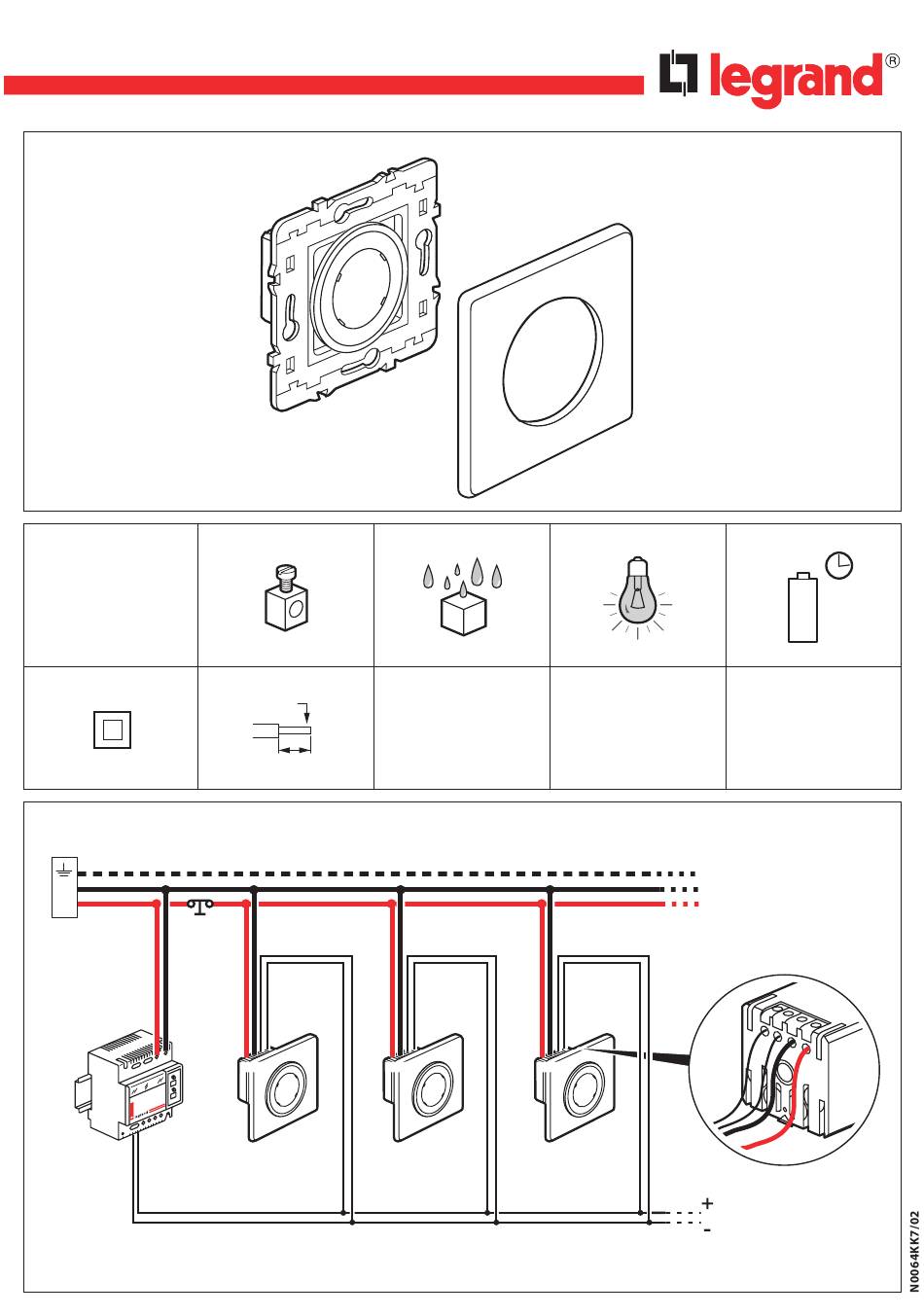 legrand®

+
-

N0064KK7/02