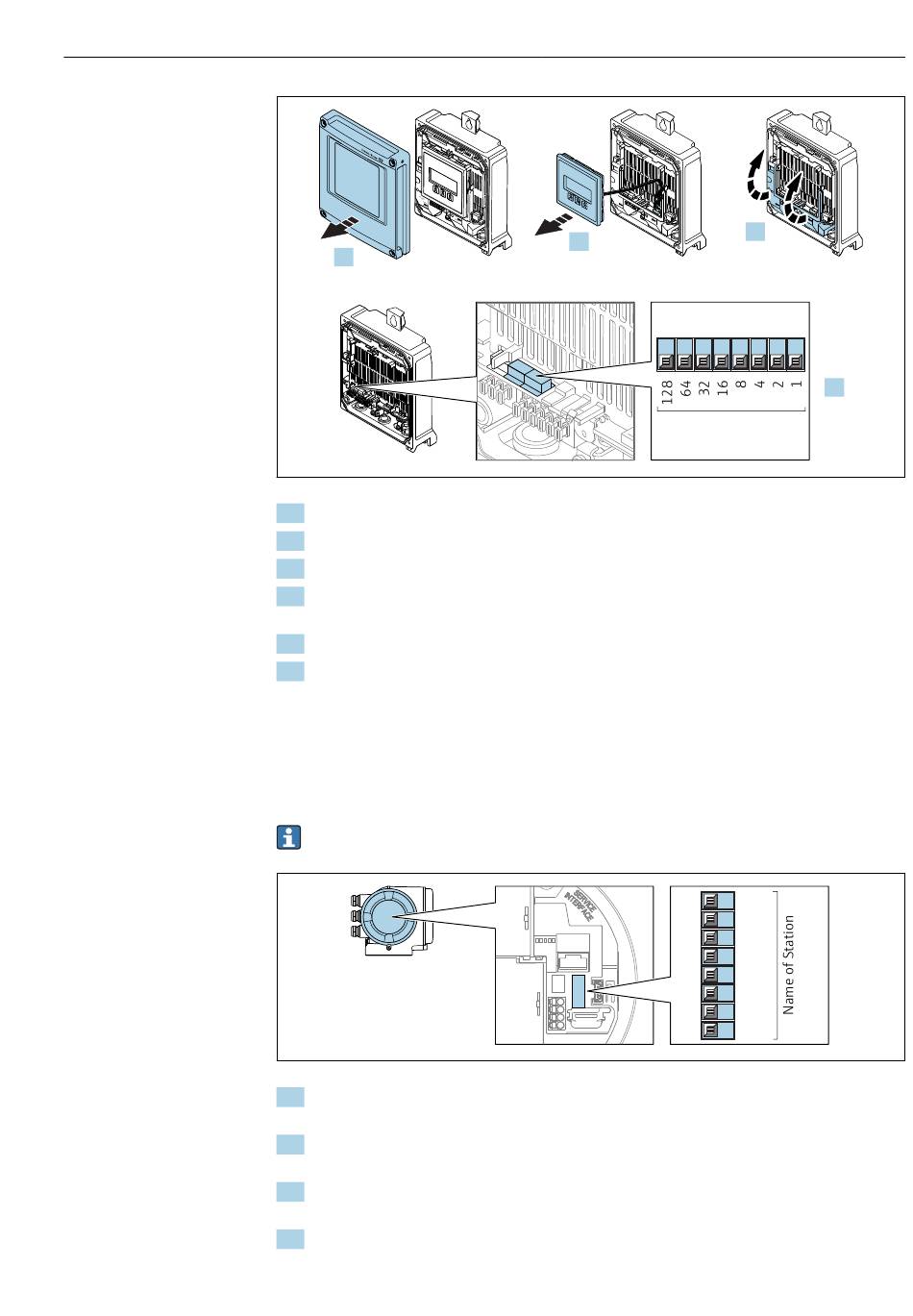 128
64
32
16
8
4
2
1

SERVICE INTERFACE

Name of Station