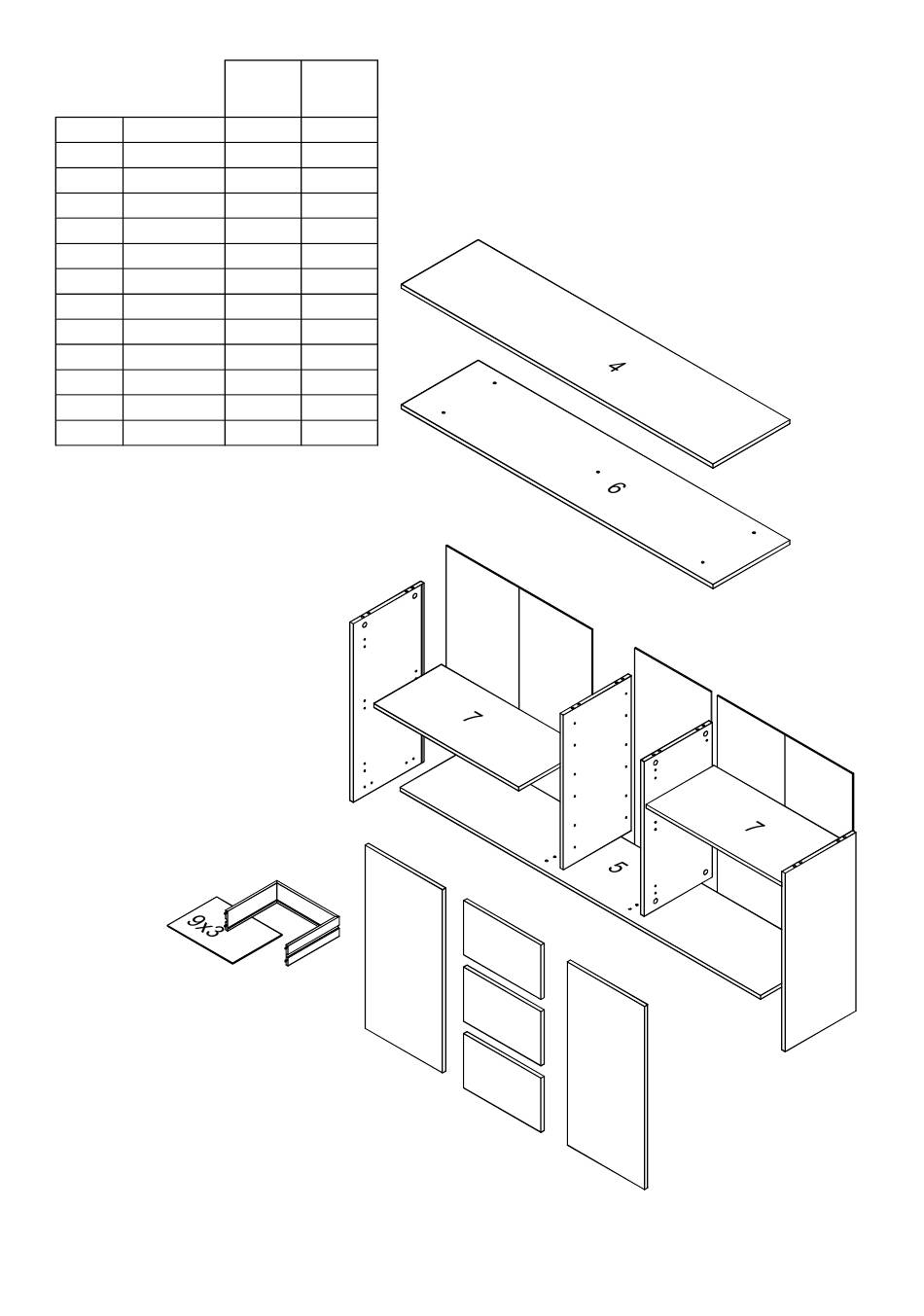 4

6

7

7

5

9x3