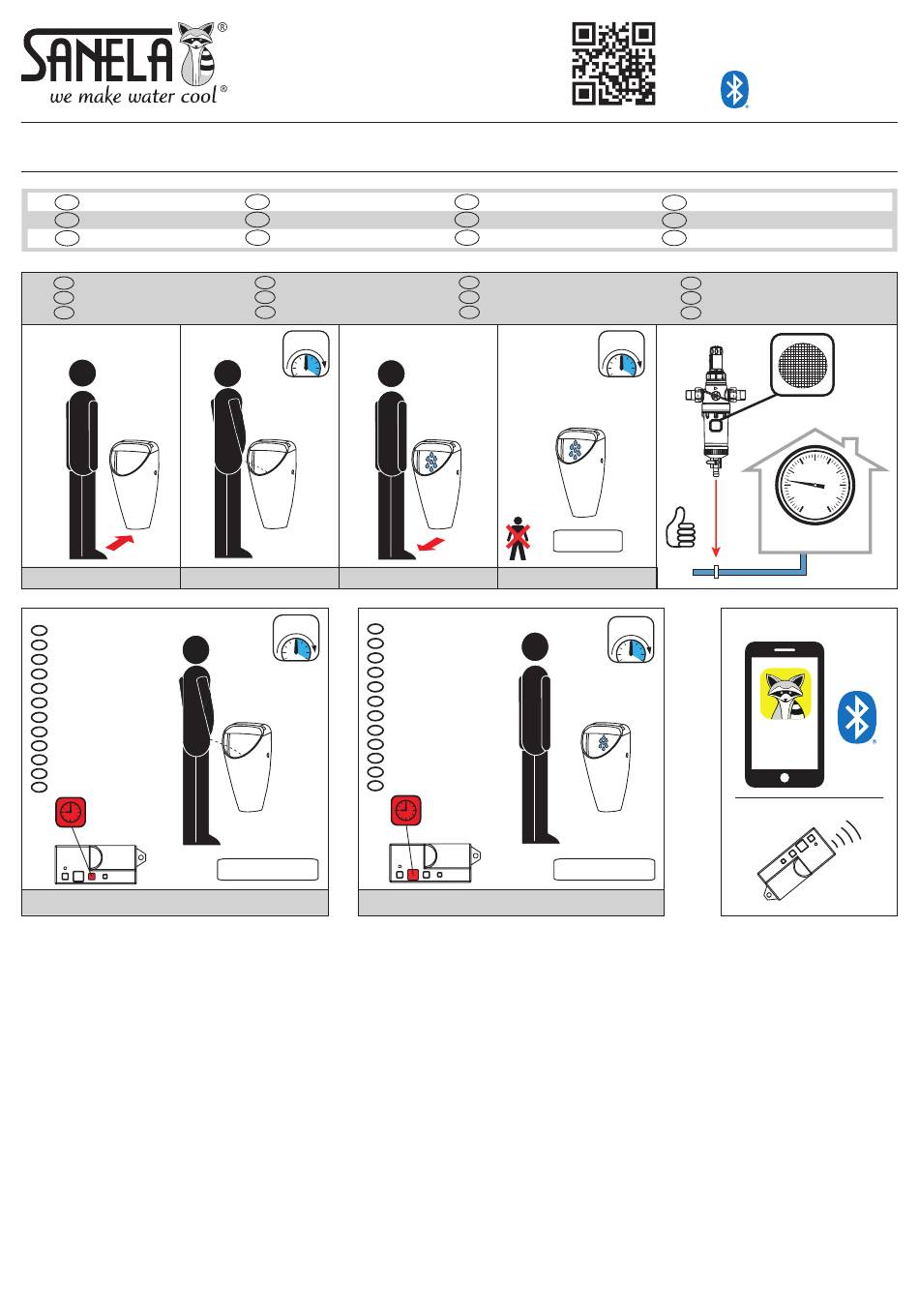 SANELA®
we make water cool®