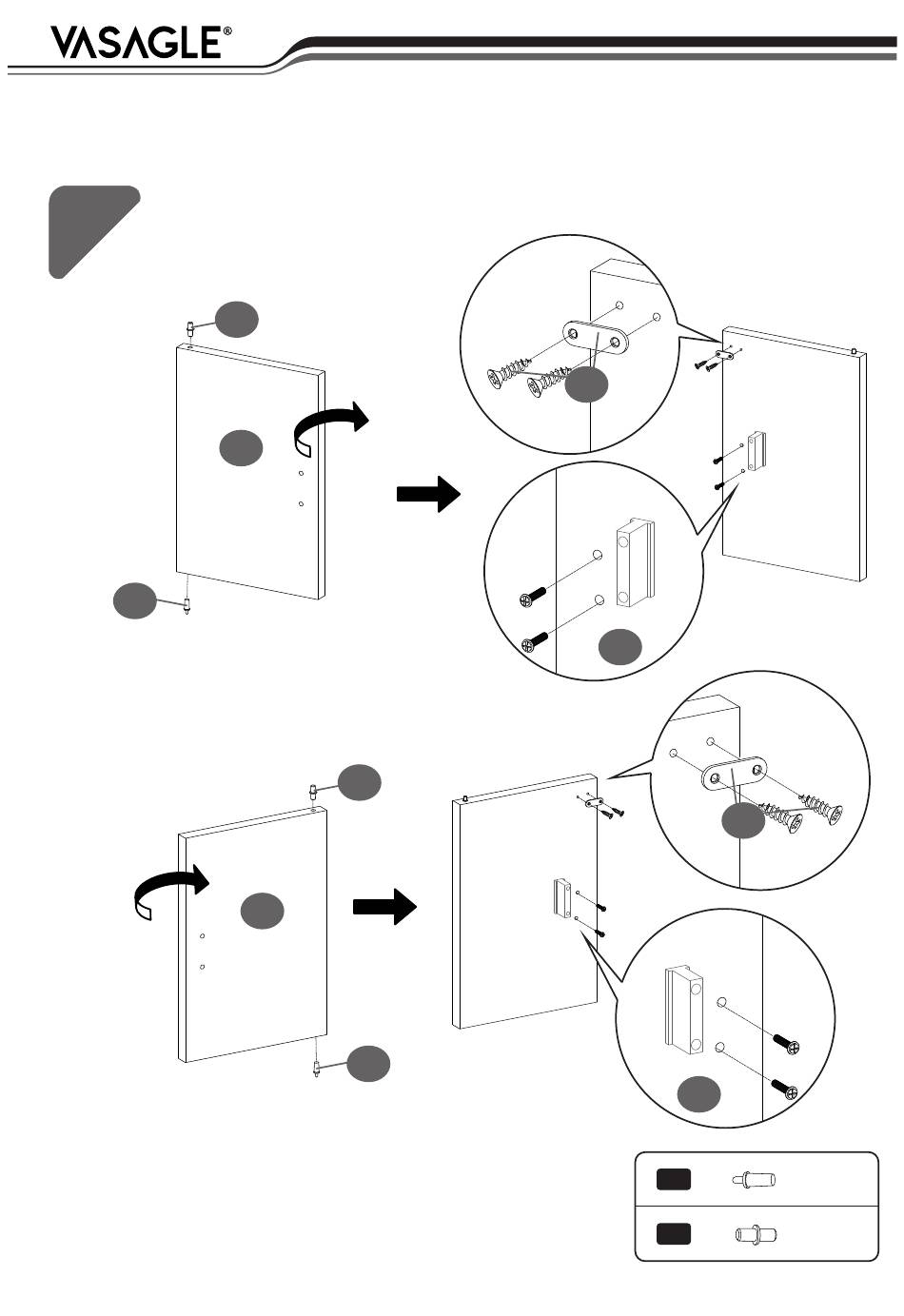 VASAGLE®