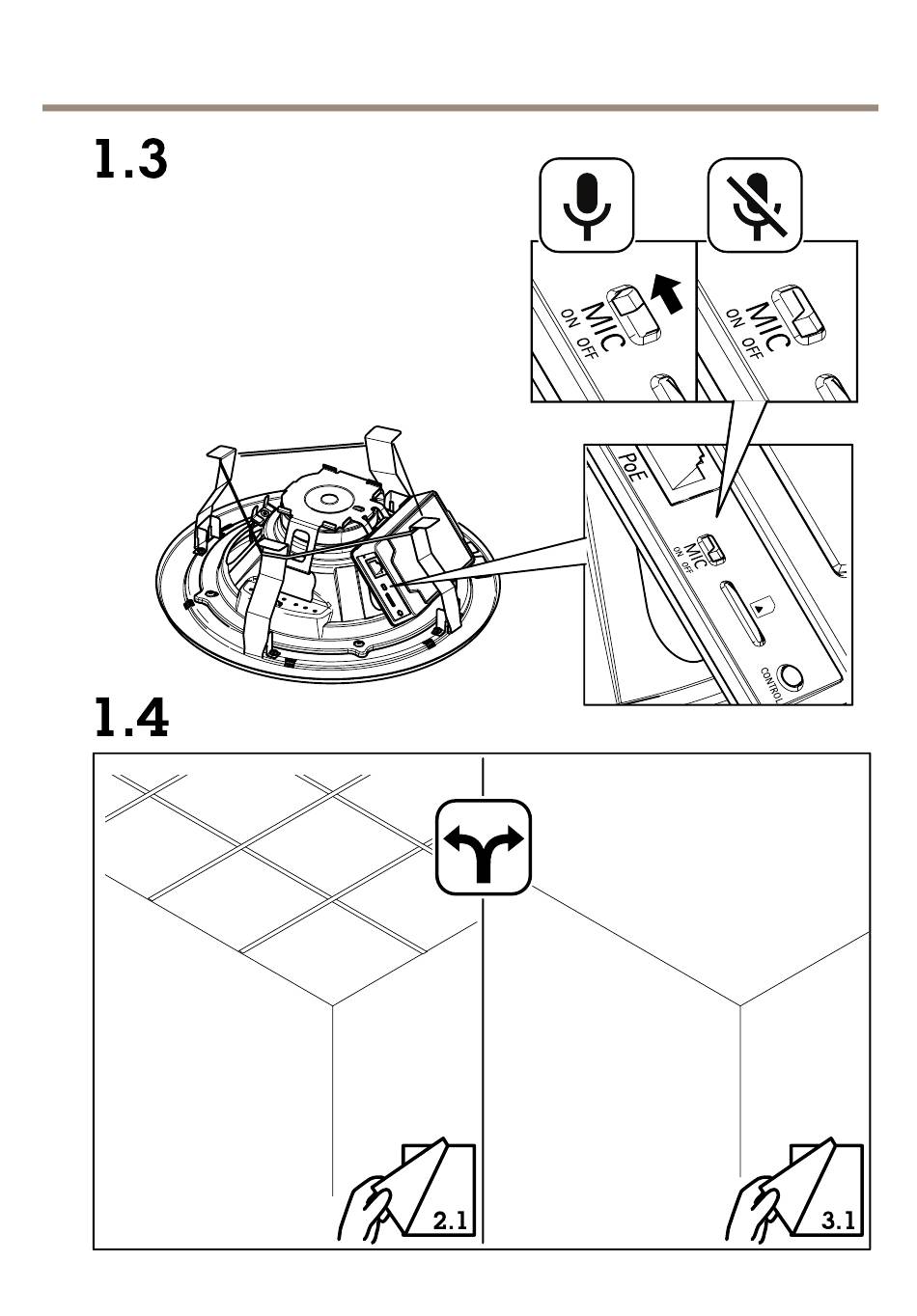 1.3

MIC
ON OFF

MIC
ON OFF

PoE

MIC
ON OFF

CONTROL

1.4

2.1

3.1