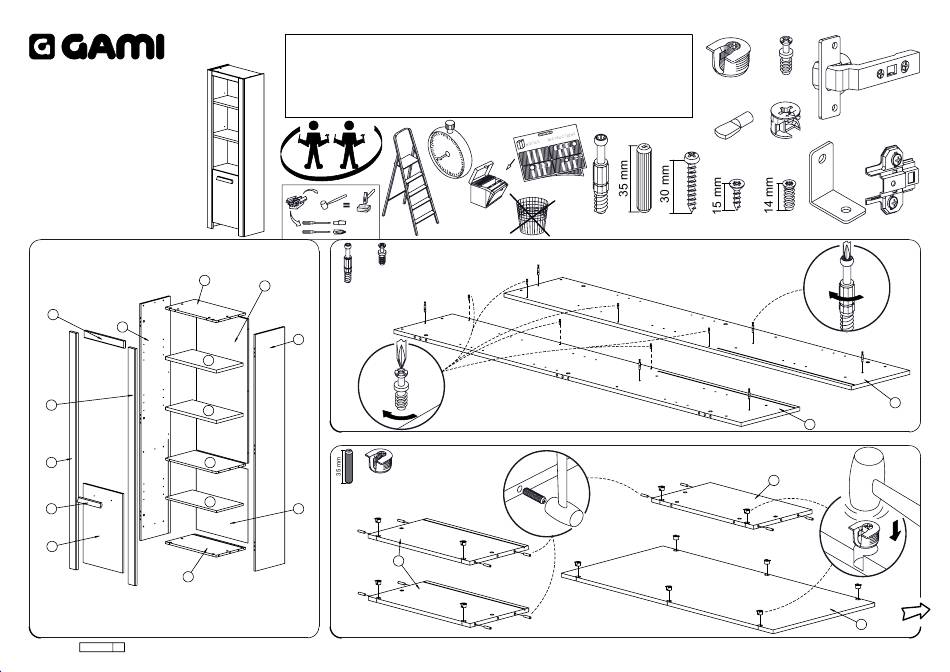 GAMI

35 mm
30 mm
15 mm
14 mm

35 mm