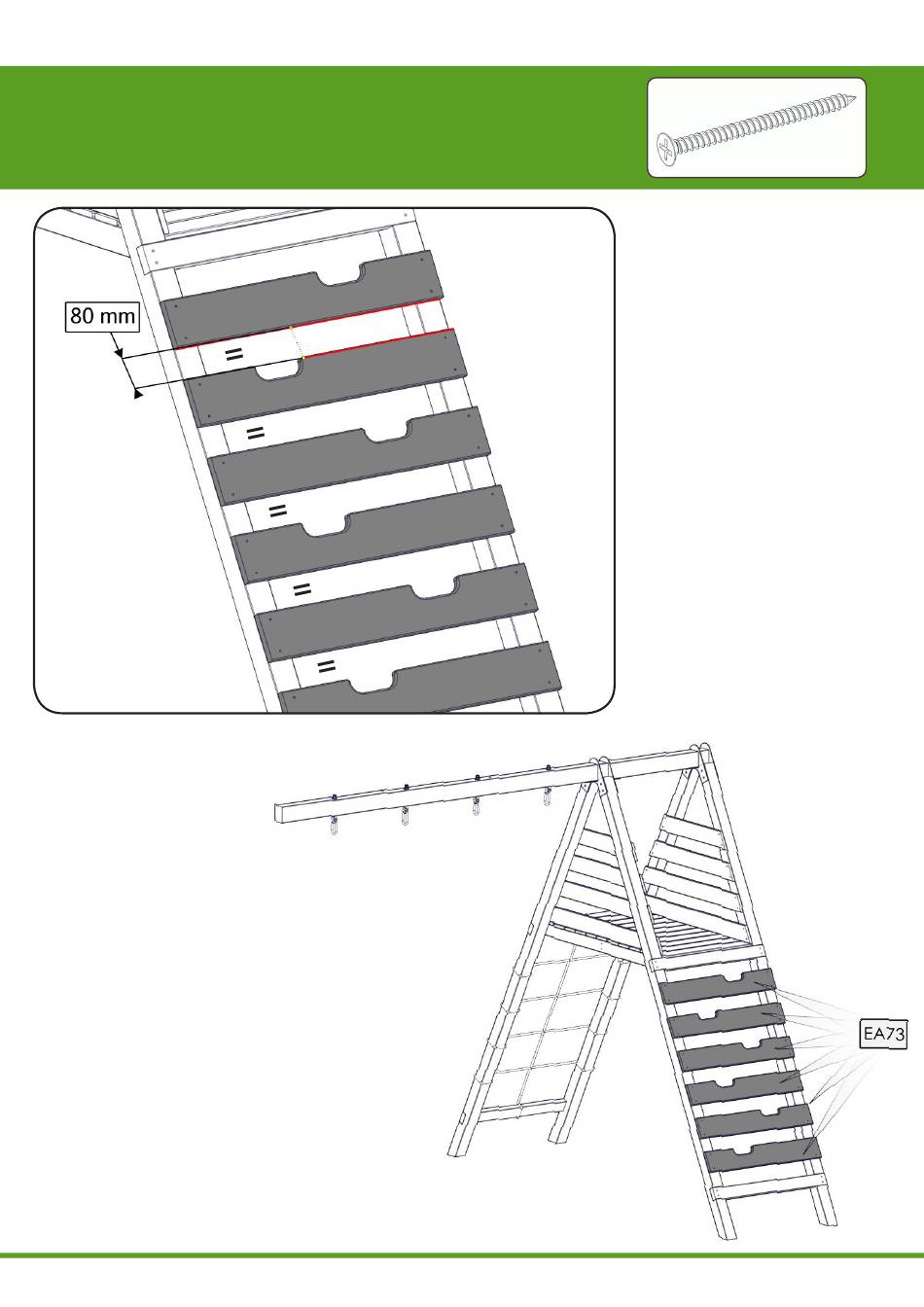 80 mm

=

=

=

=

=

EA73