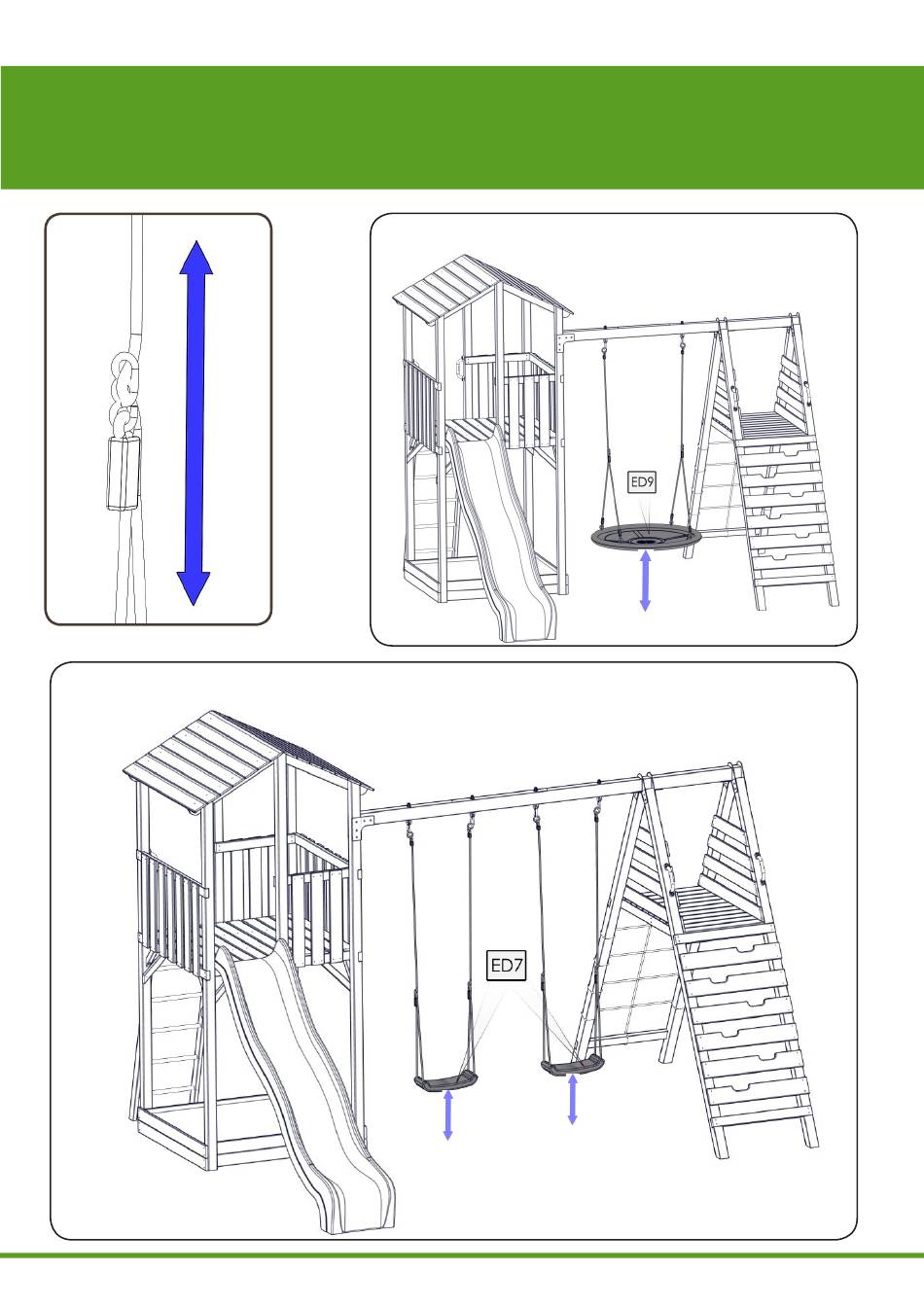 ED9

ED7