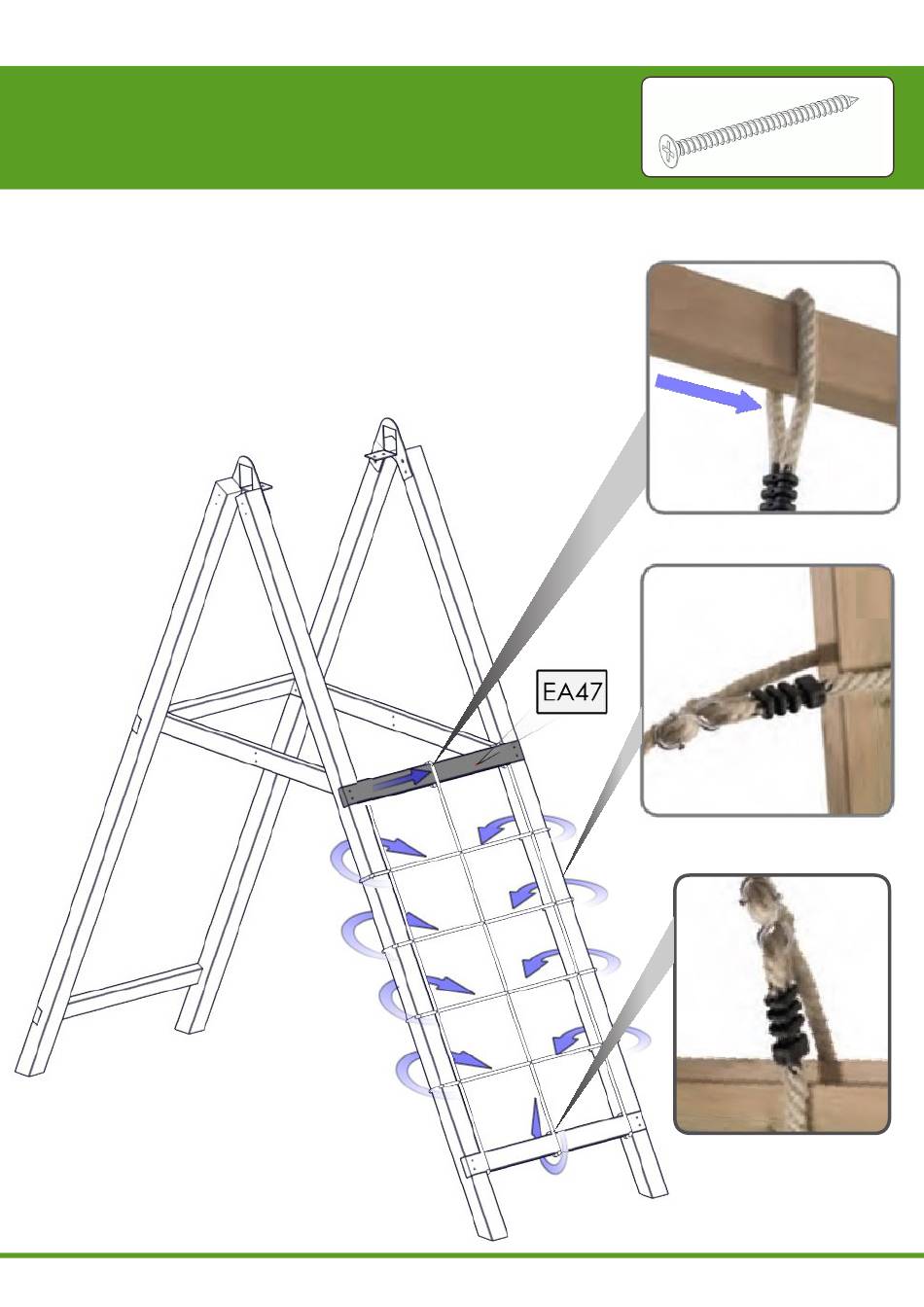 EA47