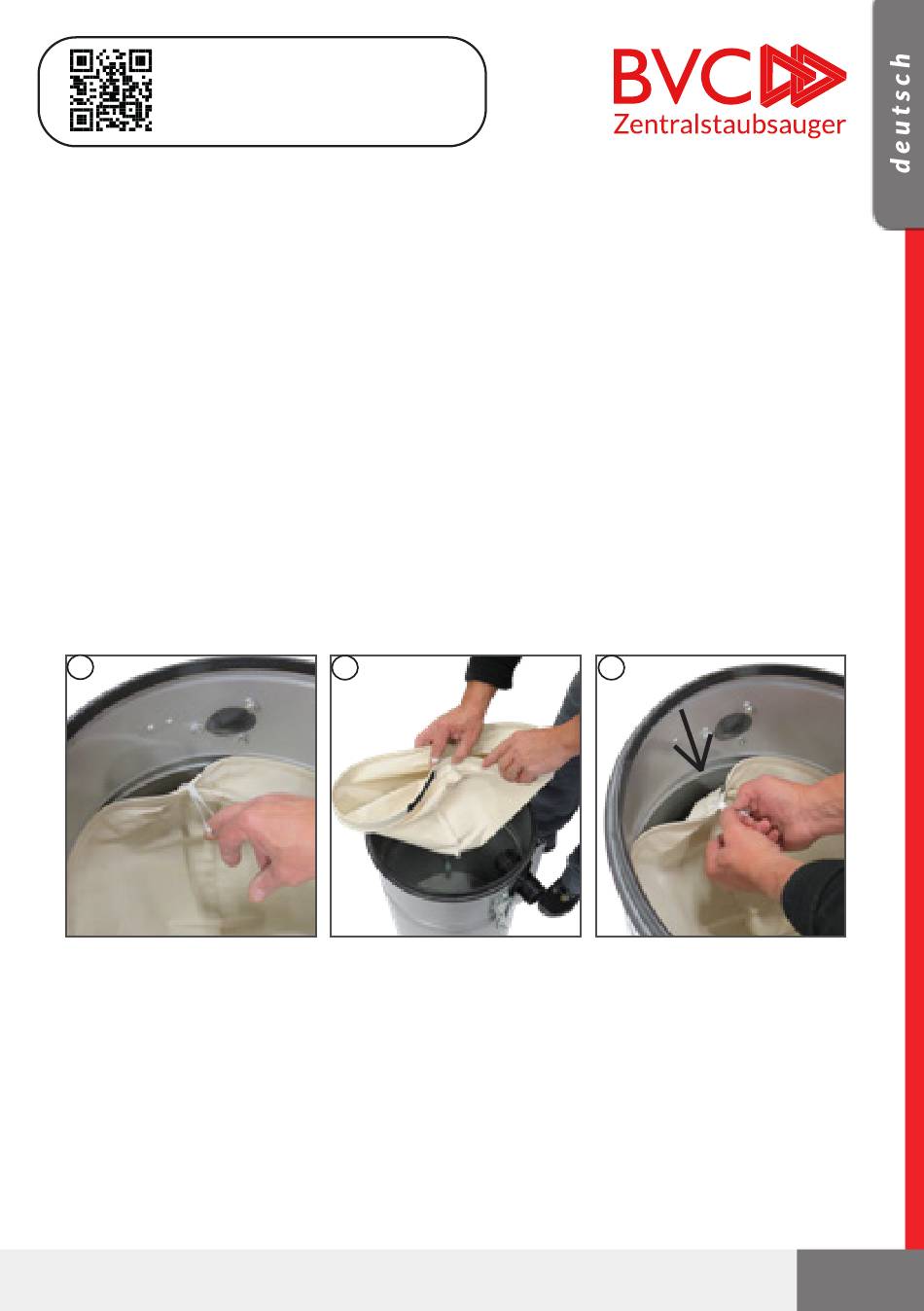 BVC
Zentralstaubsauger

deutsch