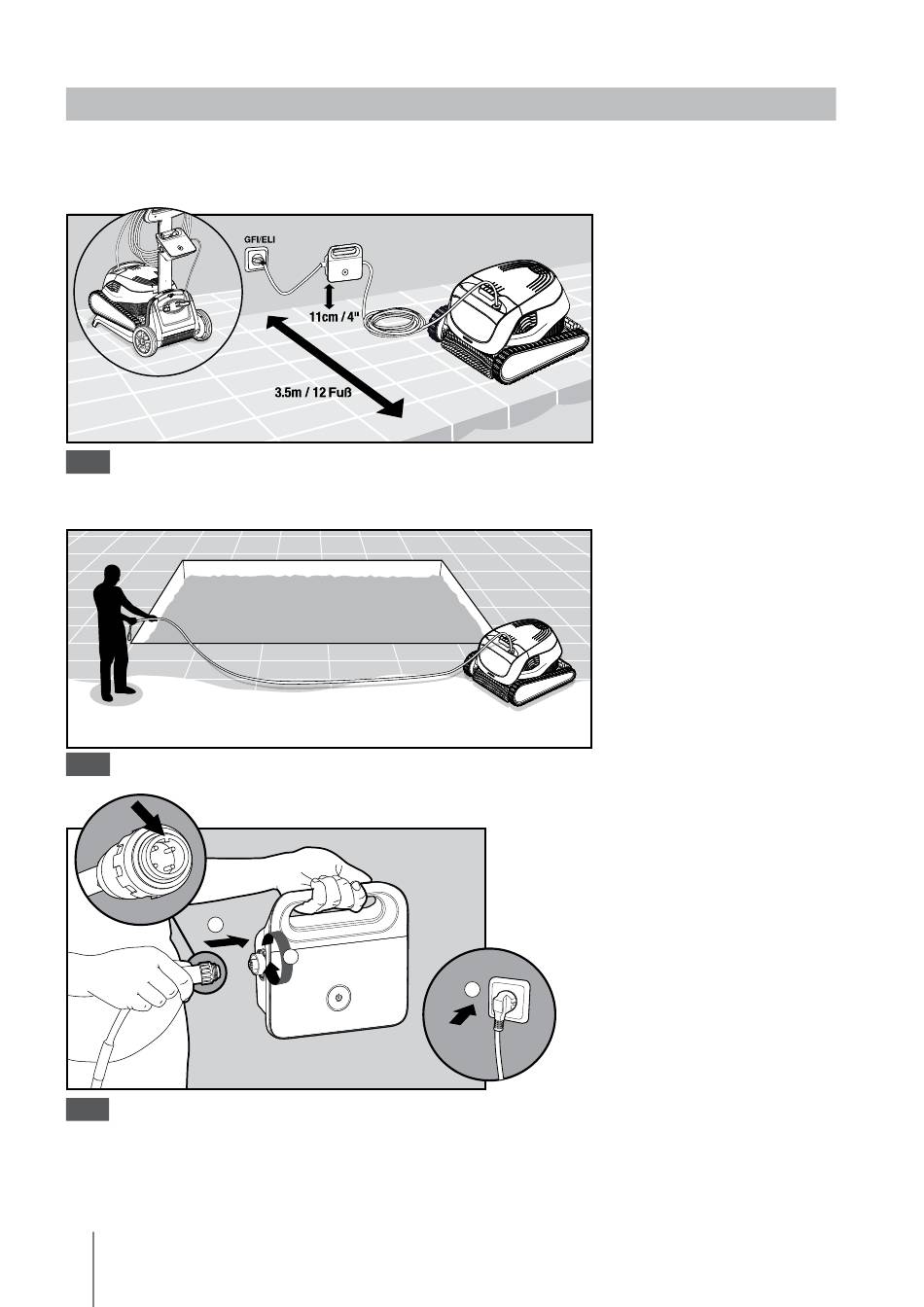 GFI/ELI

11cm / 4"

3.5m / 12 Fuß