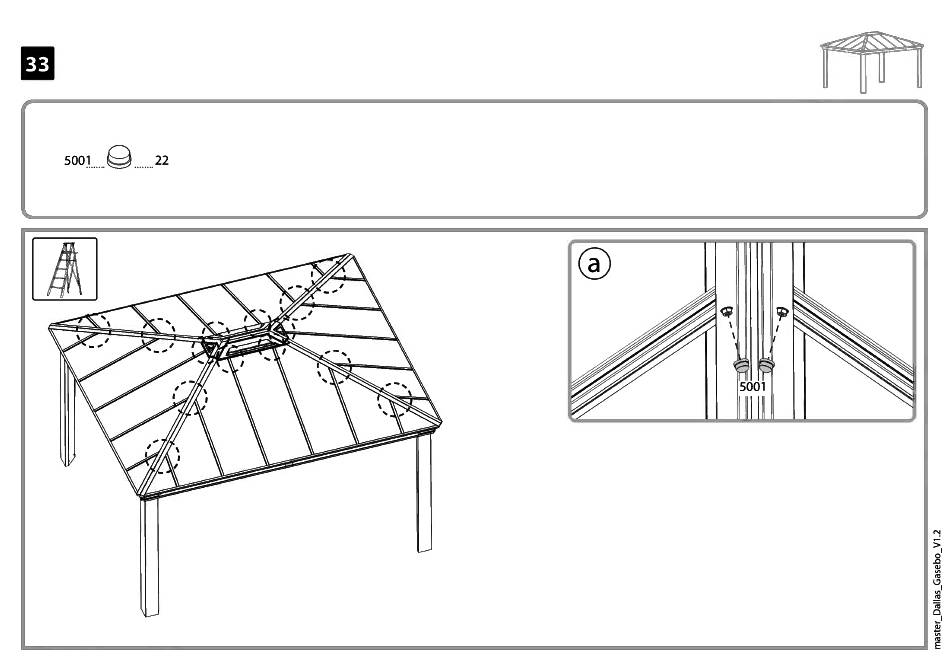 33

5001 22

a

5001

master_Dallas_Gasebo_V1.2