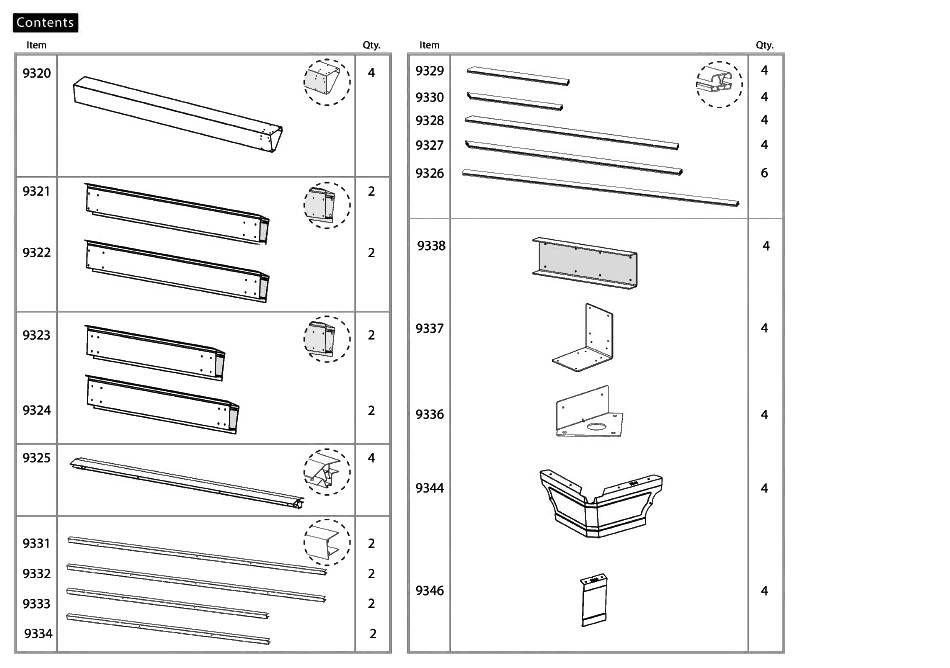 Contents

| Item | | Qty. |
|---|---|---|
| 9320 | | 4 |
| 9321 | | 2 |
| 9322 | | 2 |
| 9323 | | 2 |
| 9324 | | 2 |
| 9325 | | 4 |
| 9331 | | 2 |
| 9332 | | 2 |
| 9333 | | 2 |
| 9334 | | 2 |

| Item | | Qty. |
|---|---|---|
| 9329 | | 4 |
| 9330 | | 4 |
| 9328 | | 4 |
| 9327 | | 4 |
| 9326 | | 6 |
| 9338 | | 4 |
| 9337 | | 4 |
| 9336 | | 4 |
| 9344 | | 4 |
| 9346 | | 4 |