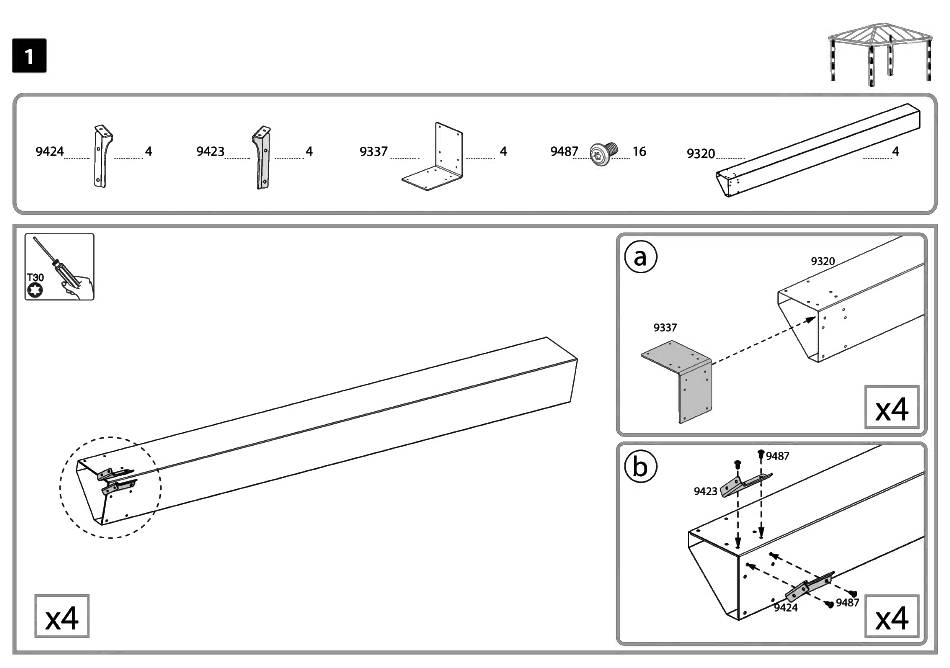 1

9424 4
9423 4
9337 4
9487 16
9320 4

T30

x4

a
9320
9337
x4

b
9487
9423
9424
9487
x4