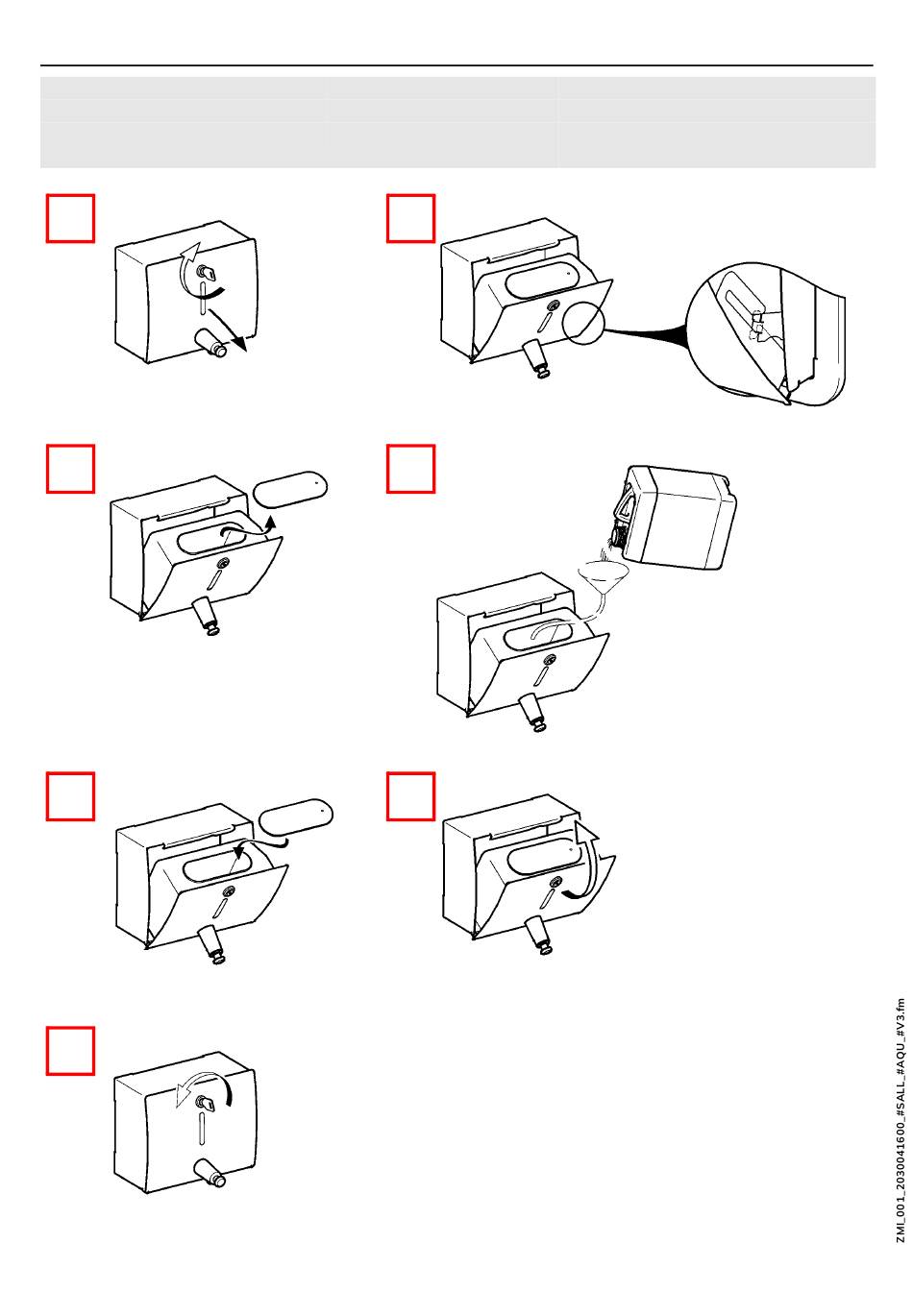 ZMI_001_2030041600_#SALL_#AQU_#V3.fm