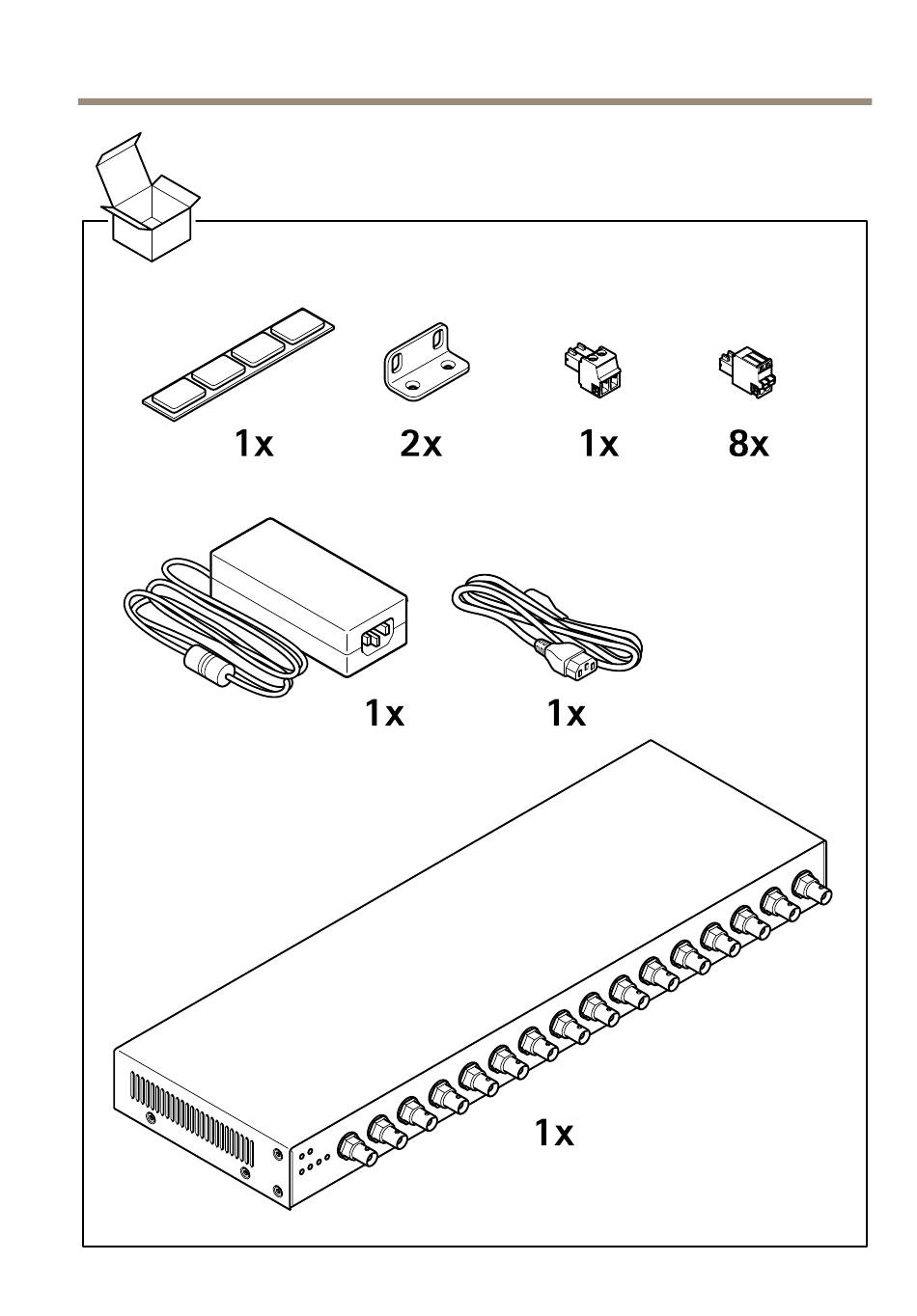 1x 2x 1x 8x

1x 1x

1x