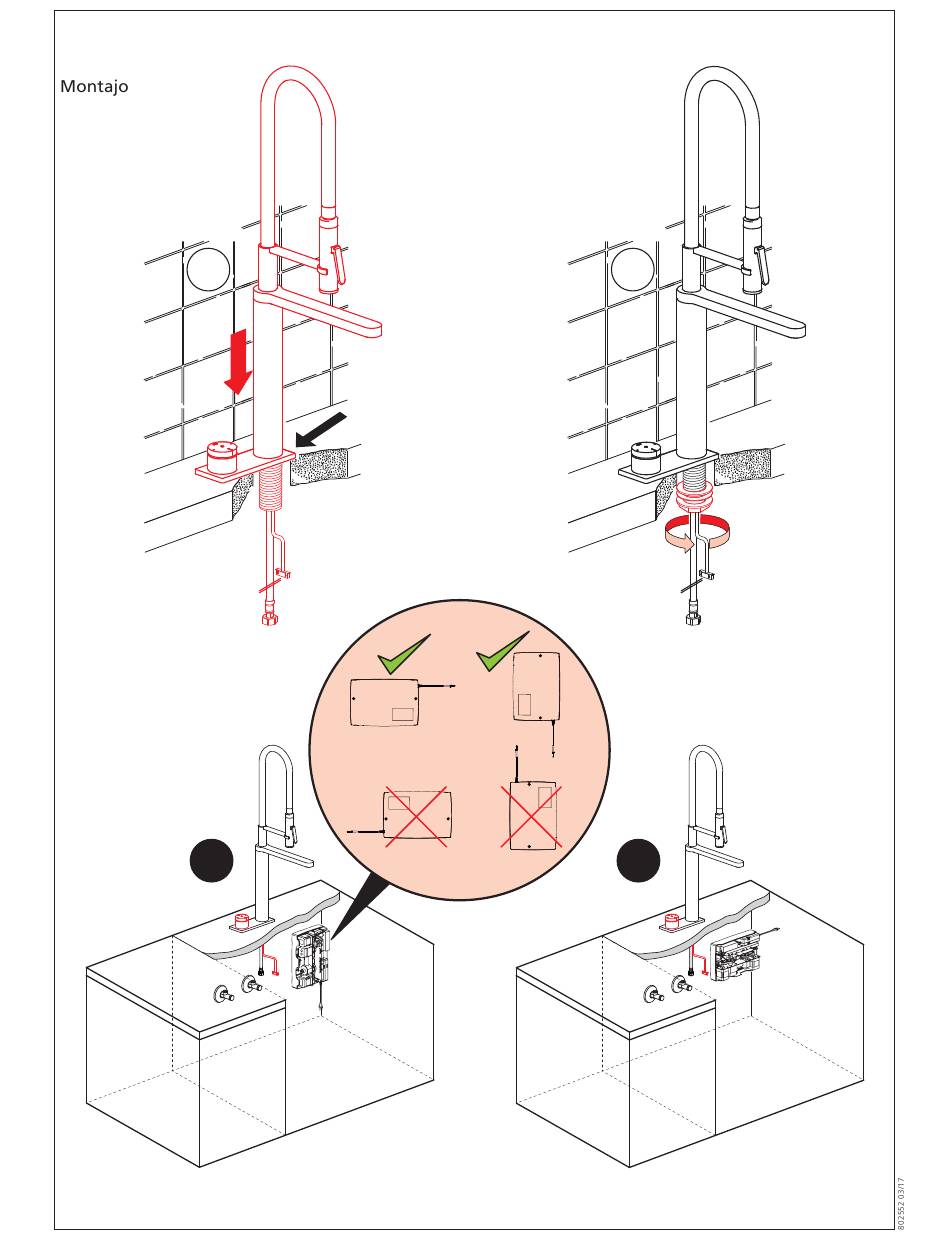 Montajo

802552 03/17