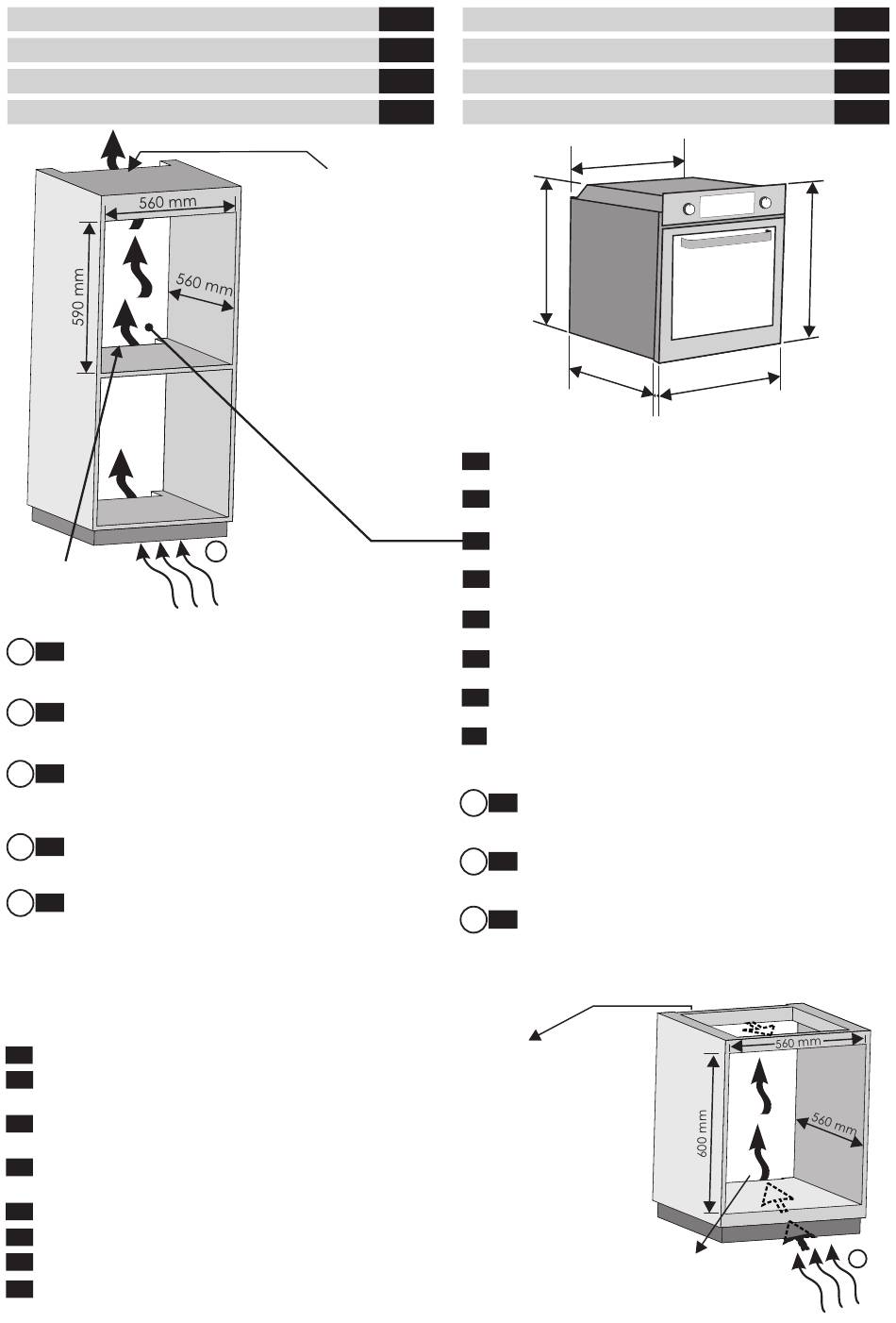 560 mm

590 mm

560 mm

560 mm

600 mm

560 mm