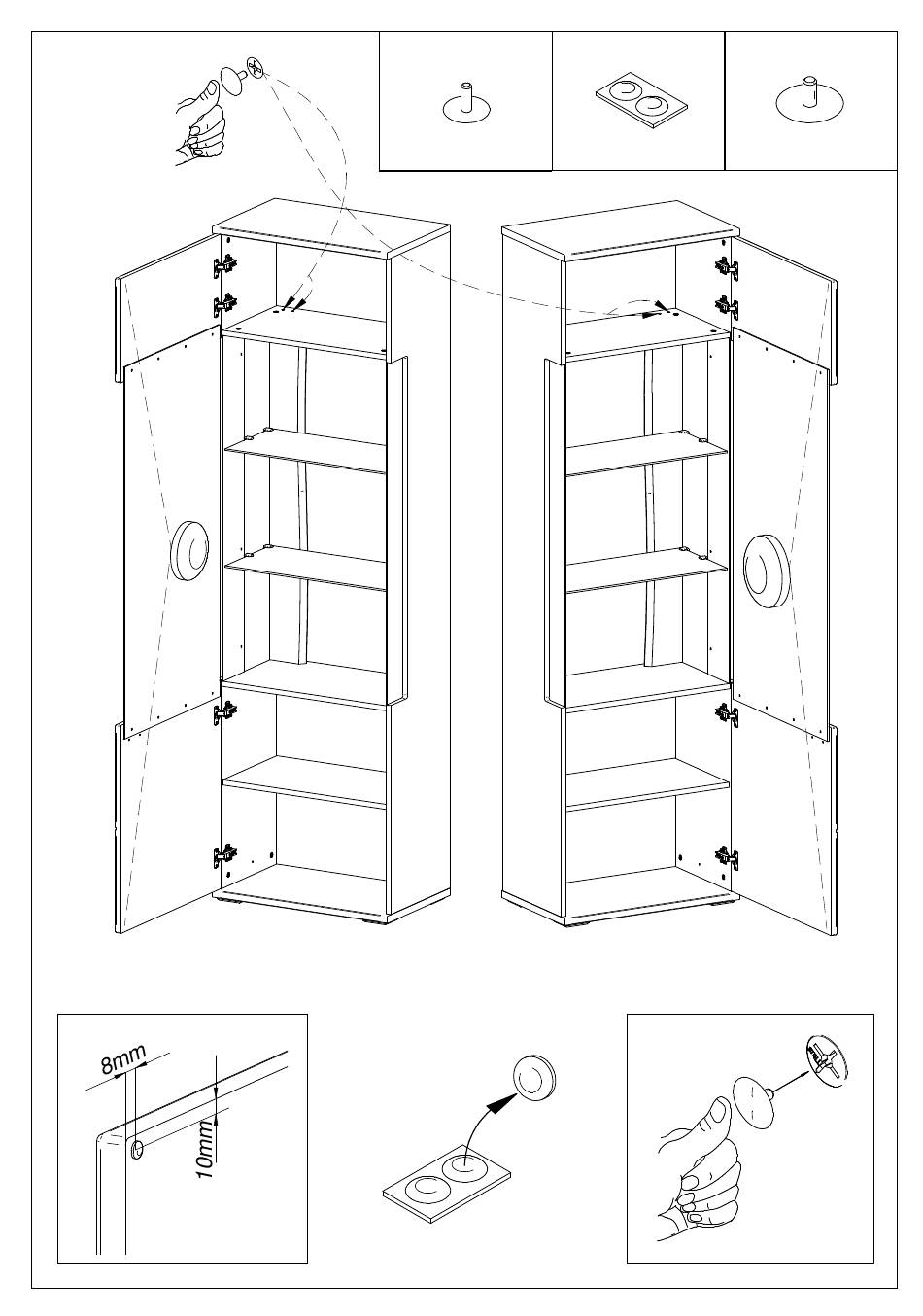 8mm

10mm