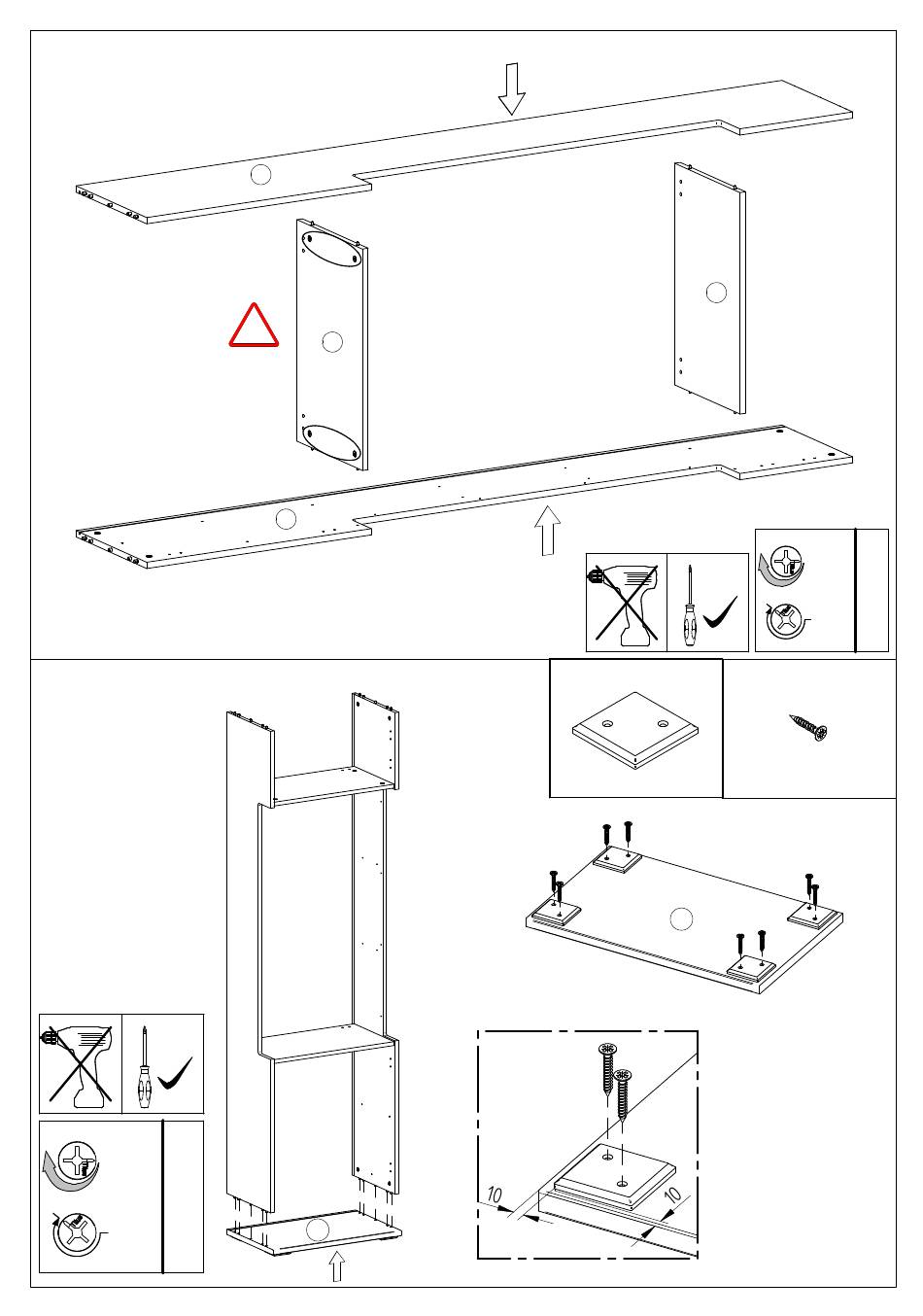 10

10