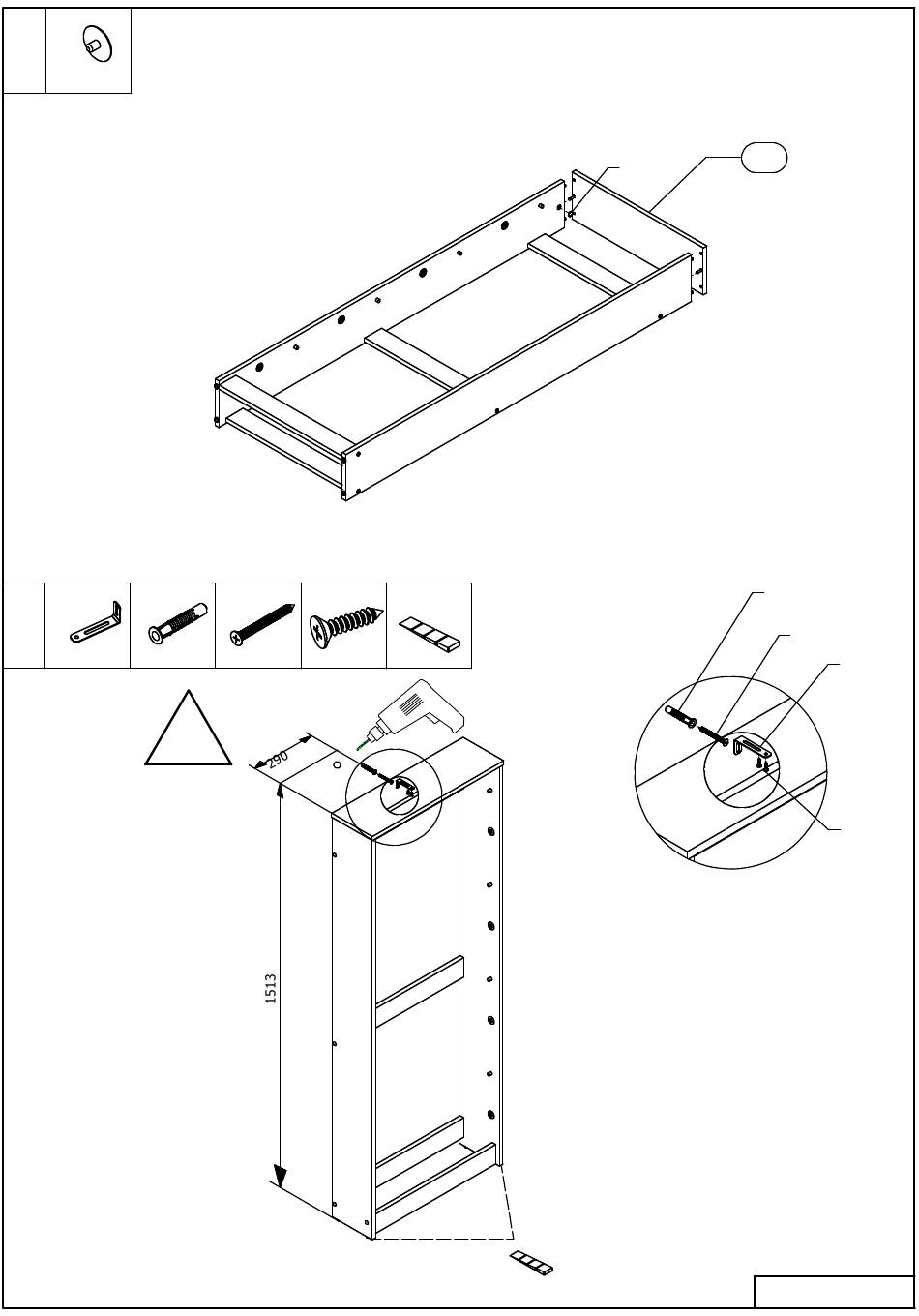 290

1513