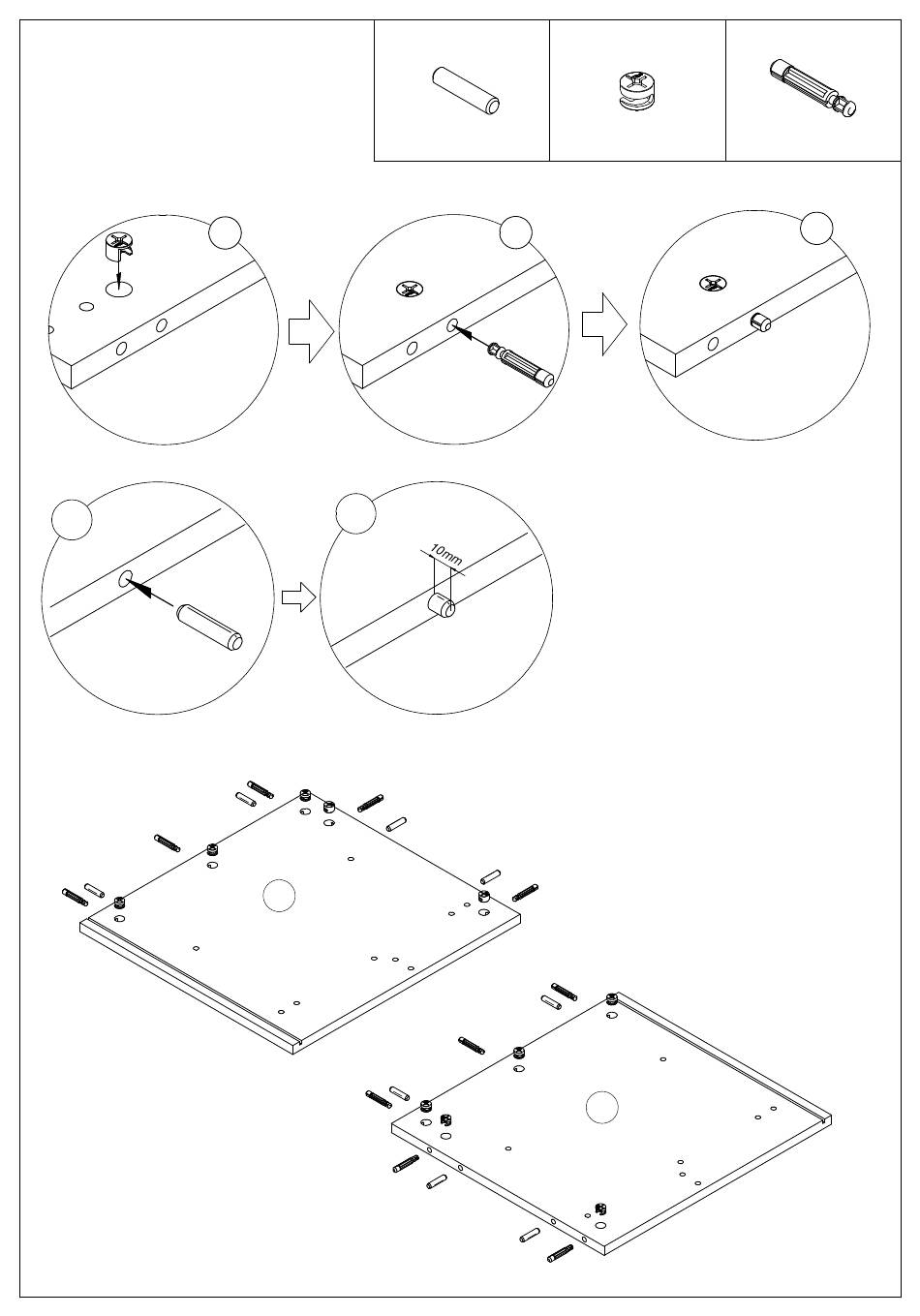 10mm