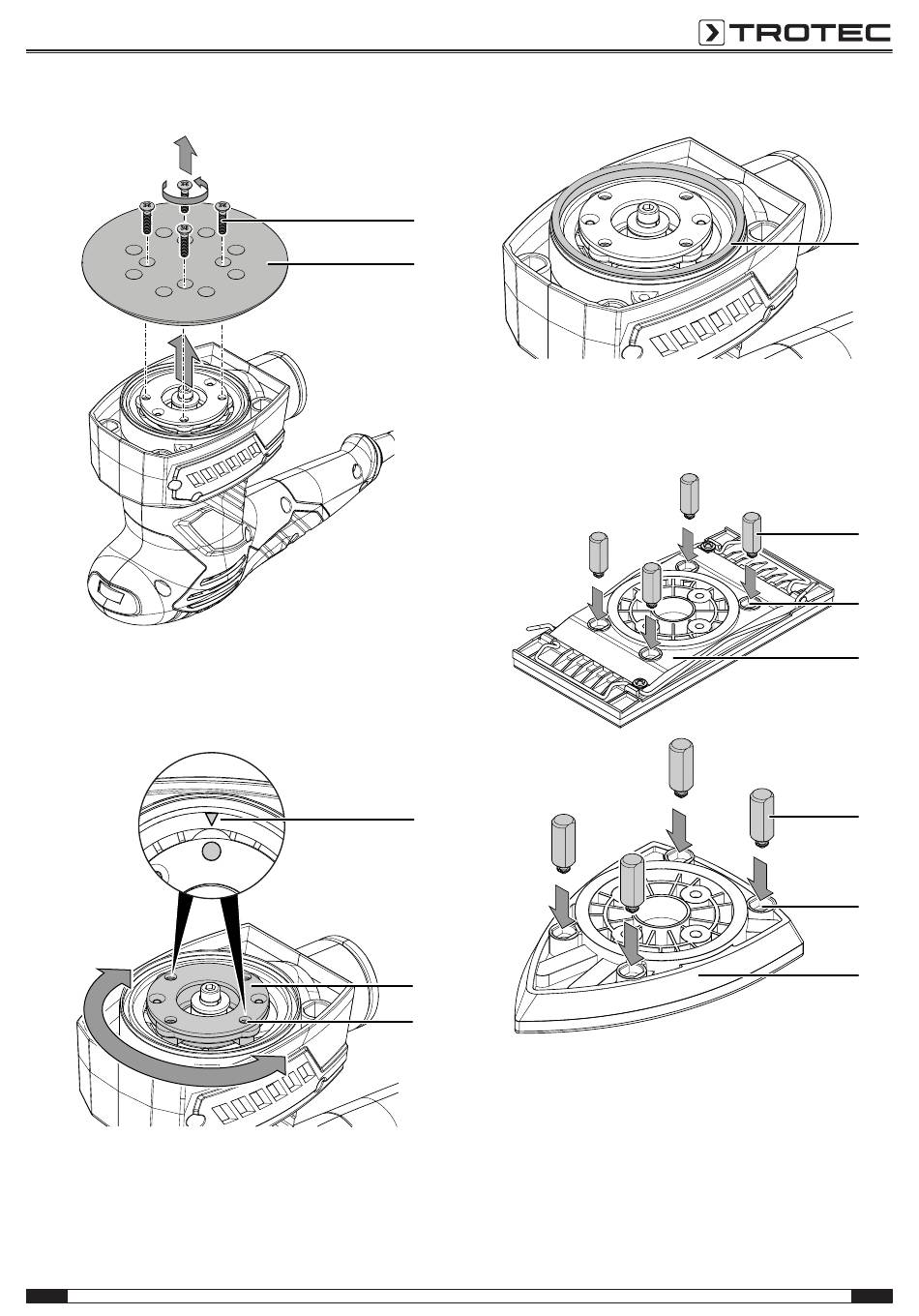 TROTEC