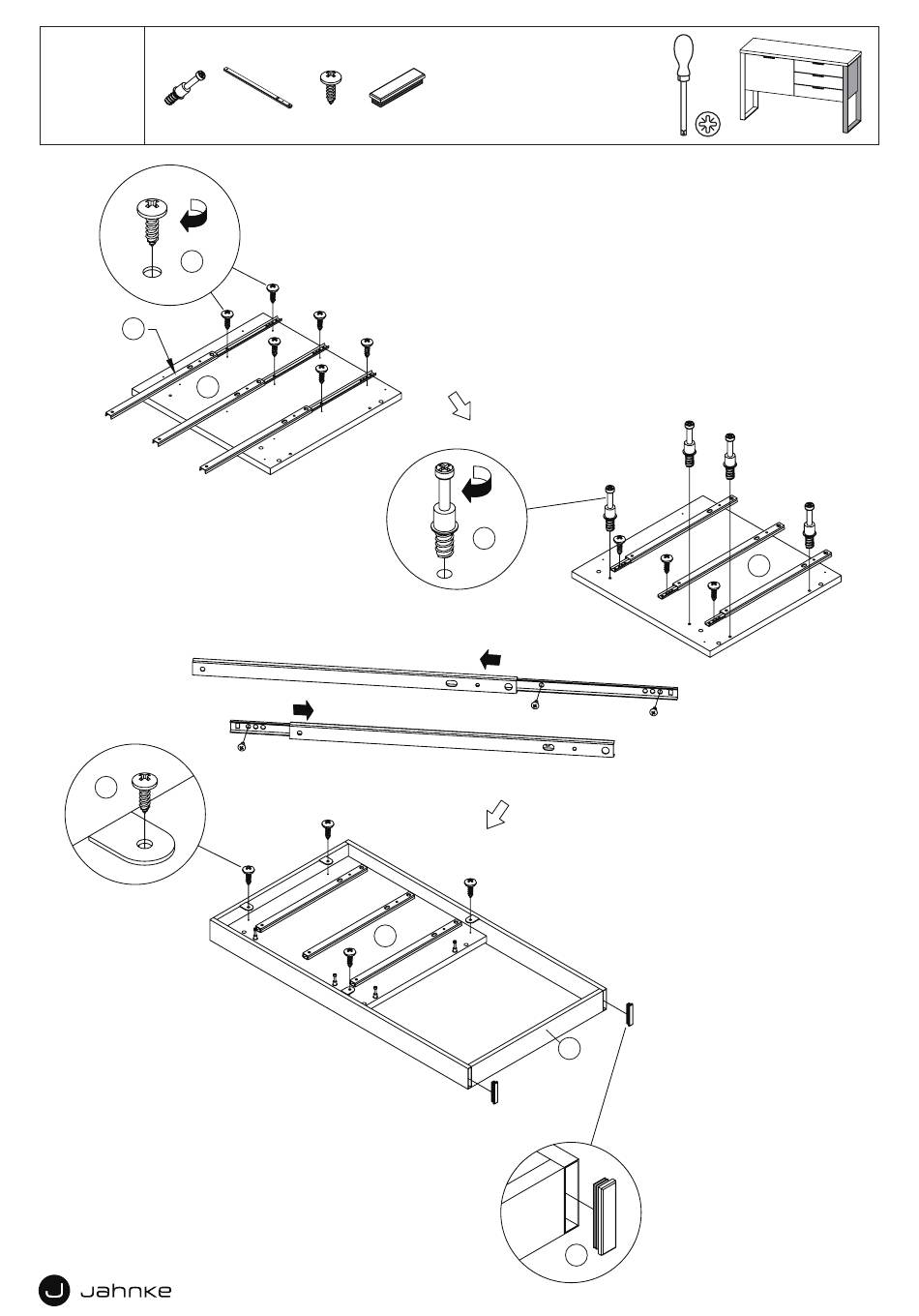 Jahnke