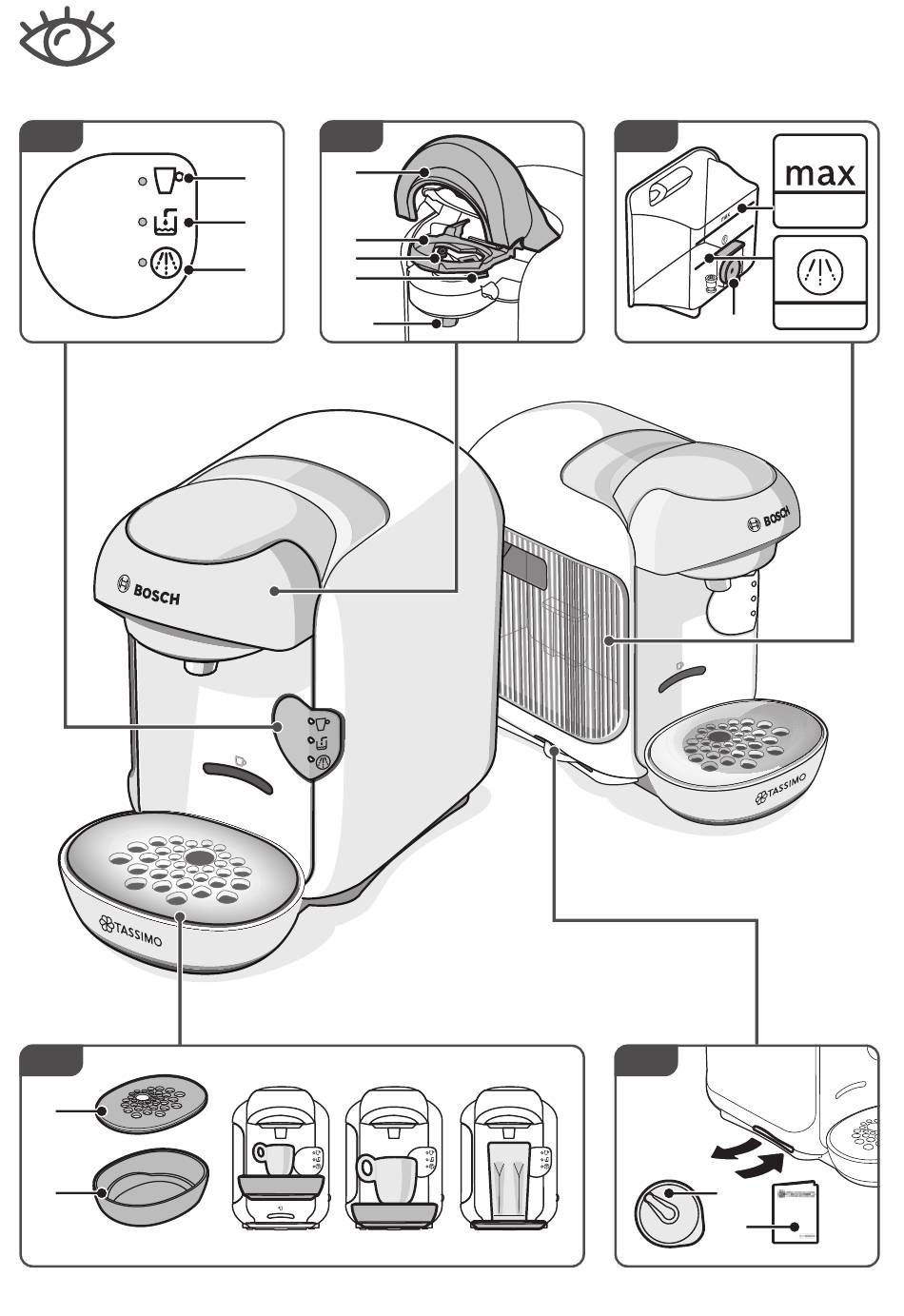 max

BOSCH

BOSCH

TASSIMO

TASSIMO