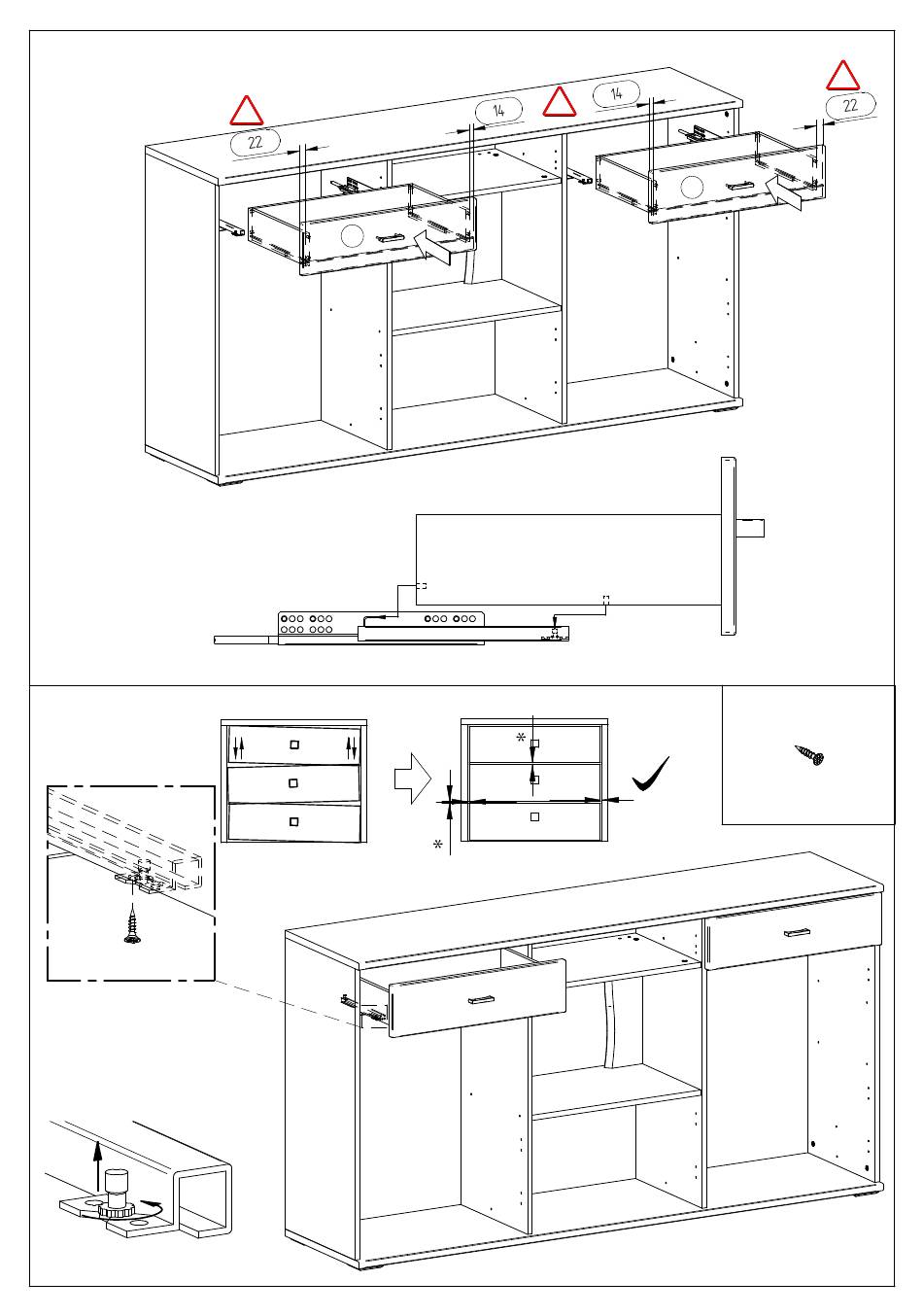 22

14

14

22

*

*