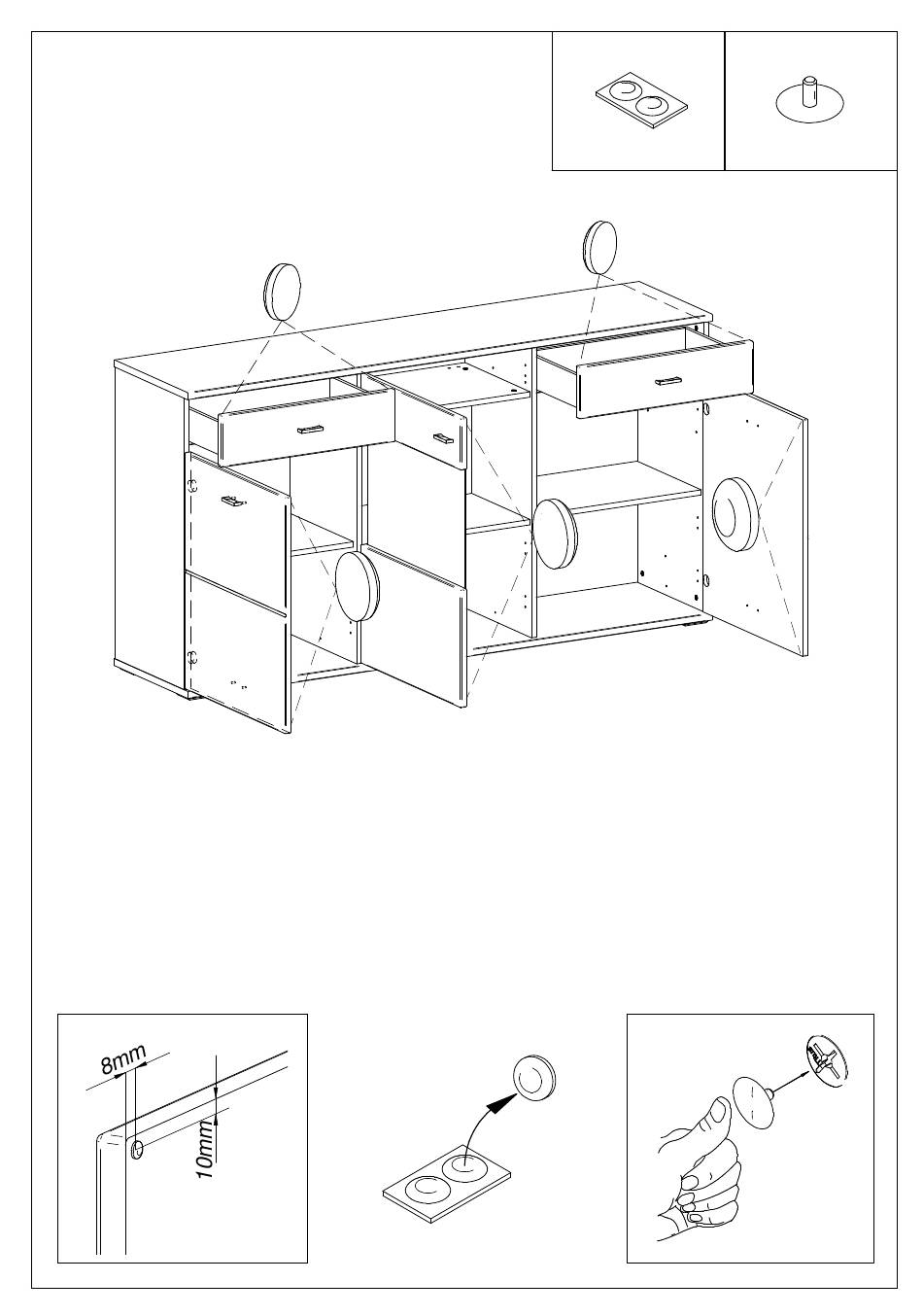 8mm

10mm