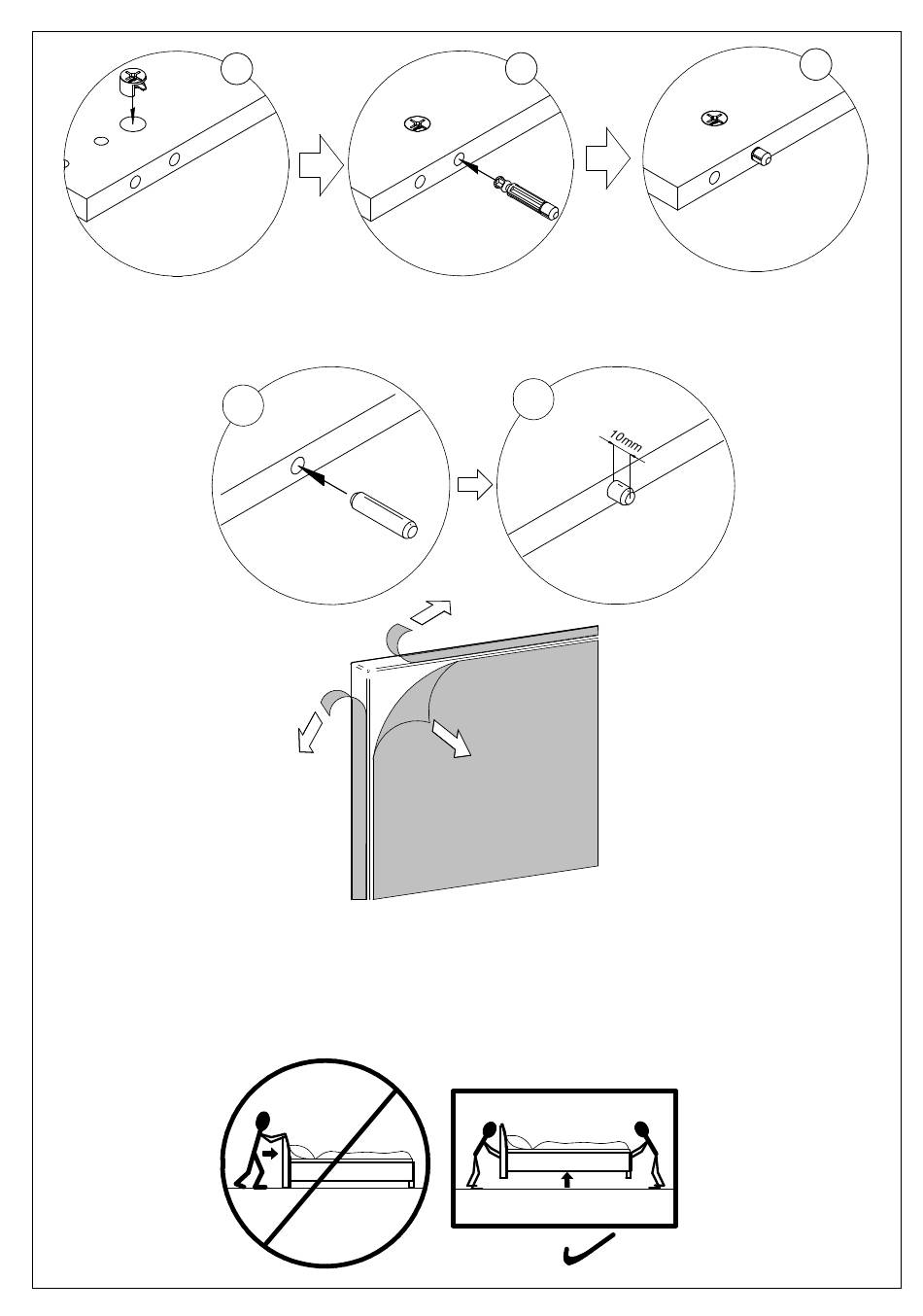 10mm