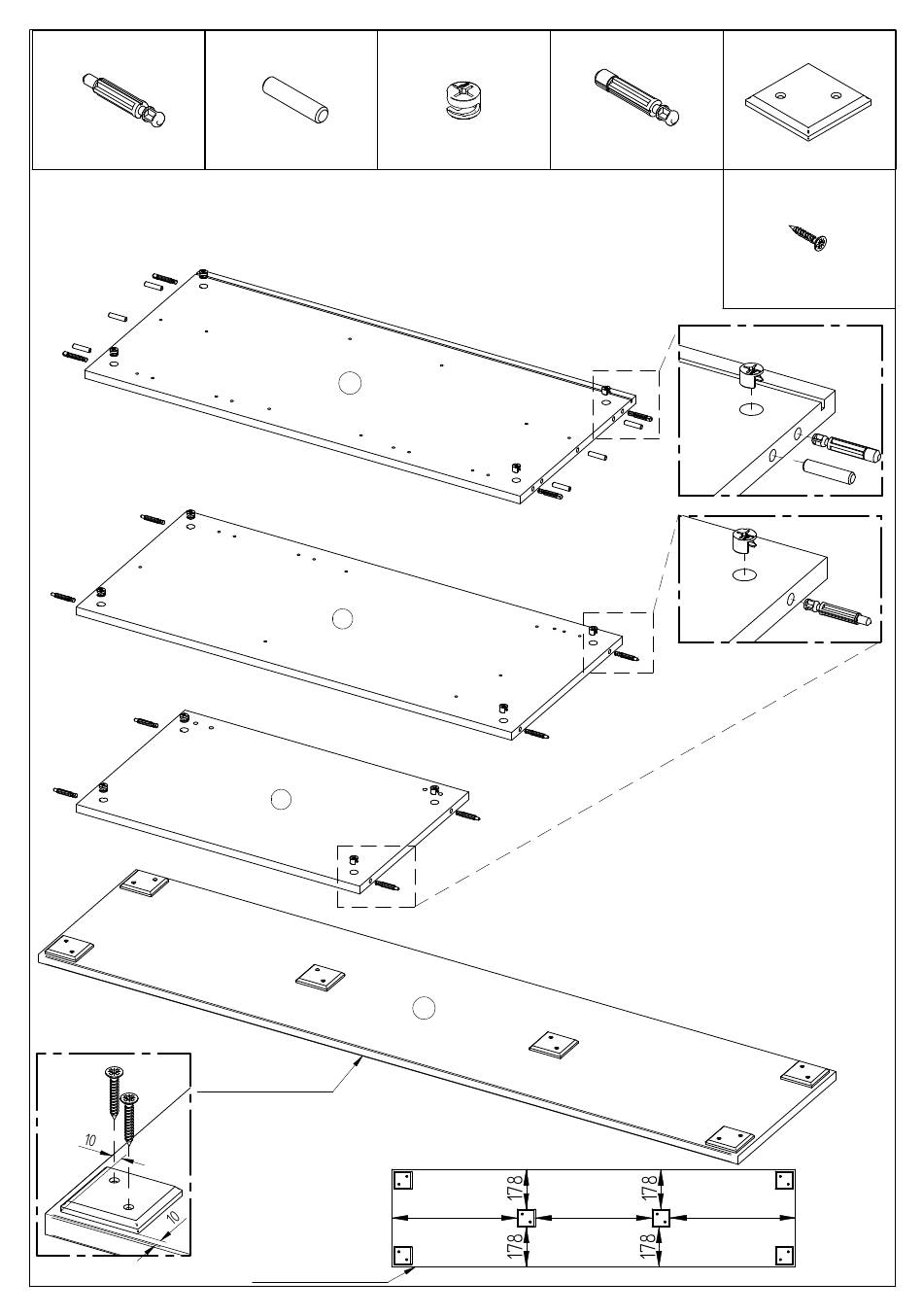 10

10

178

178

178

178