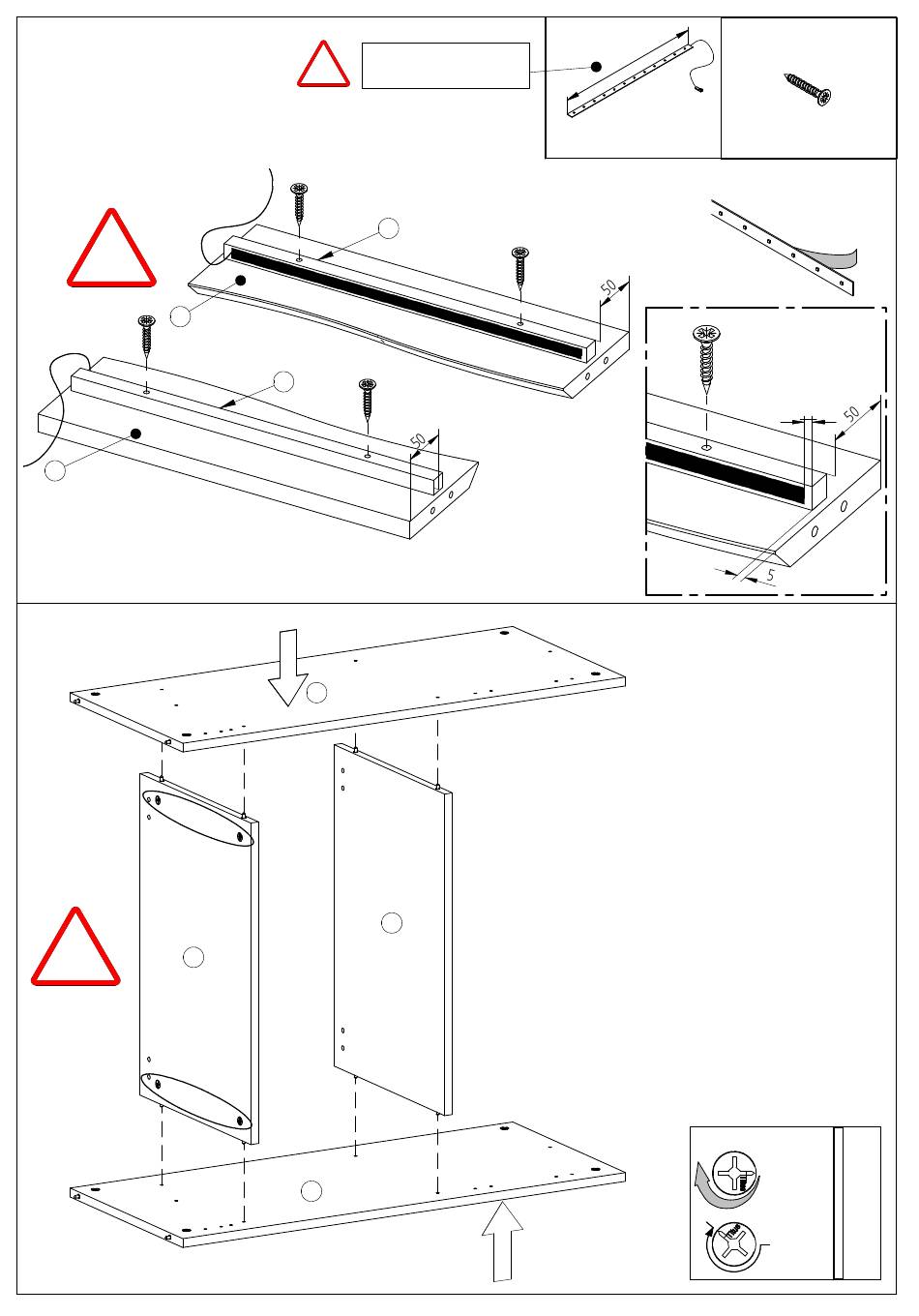 50

50

50

5