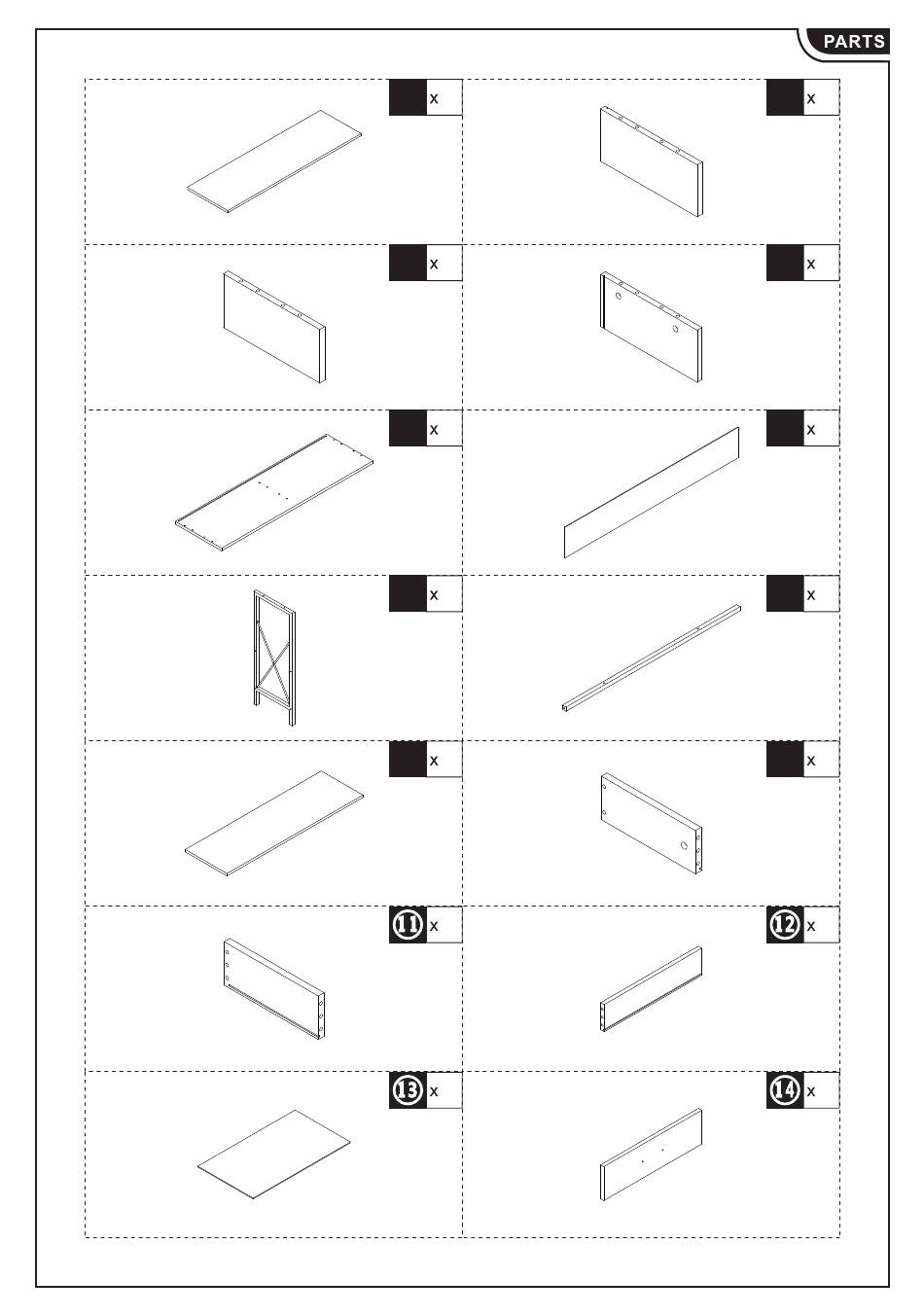 PARTS

x

x

x

x

x

x

x

x

x

x

11 x

12 x

13 x

14 x