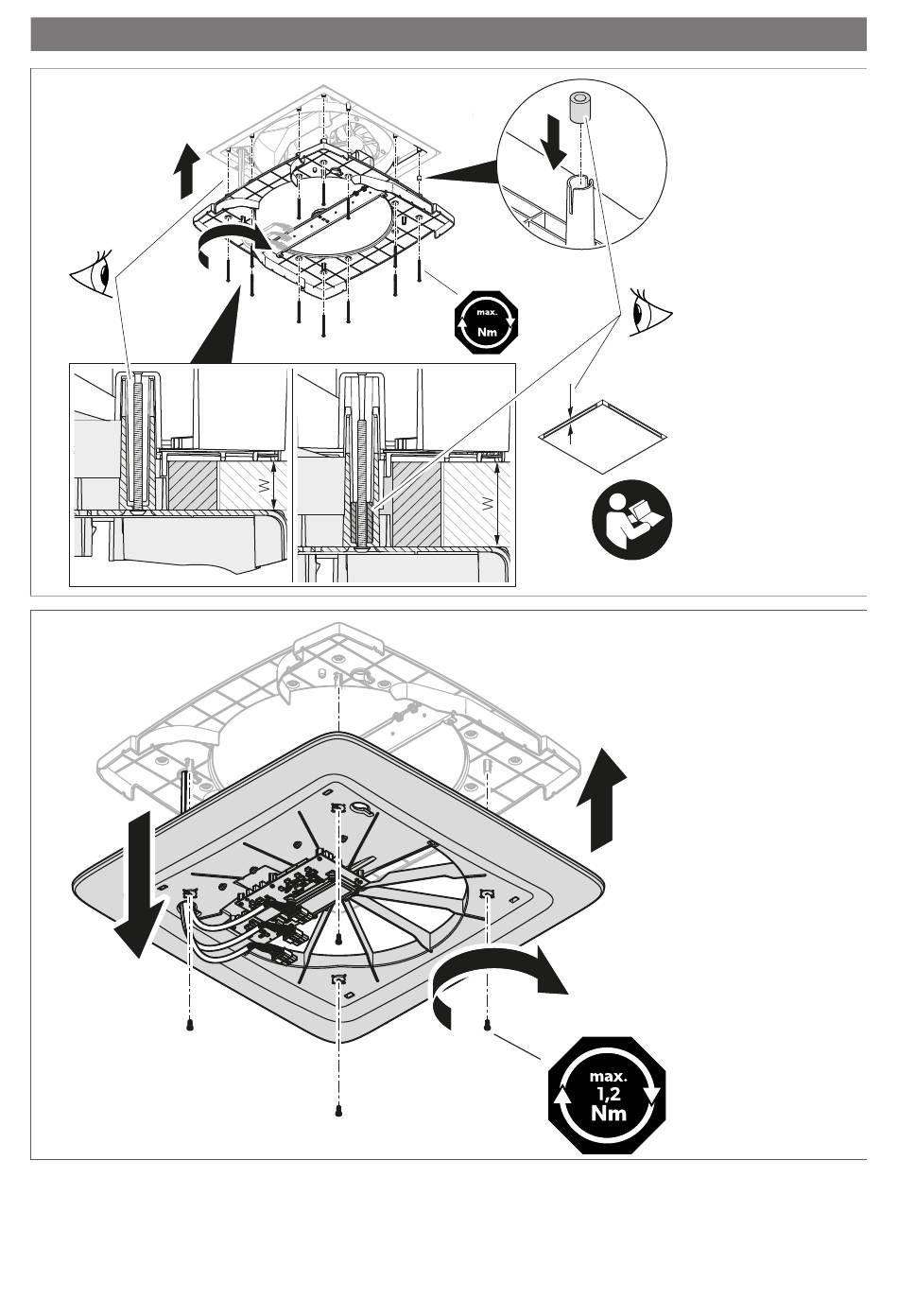 max.
Nm

W

W

max.
1,2
Nm