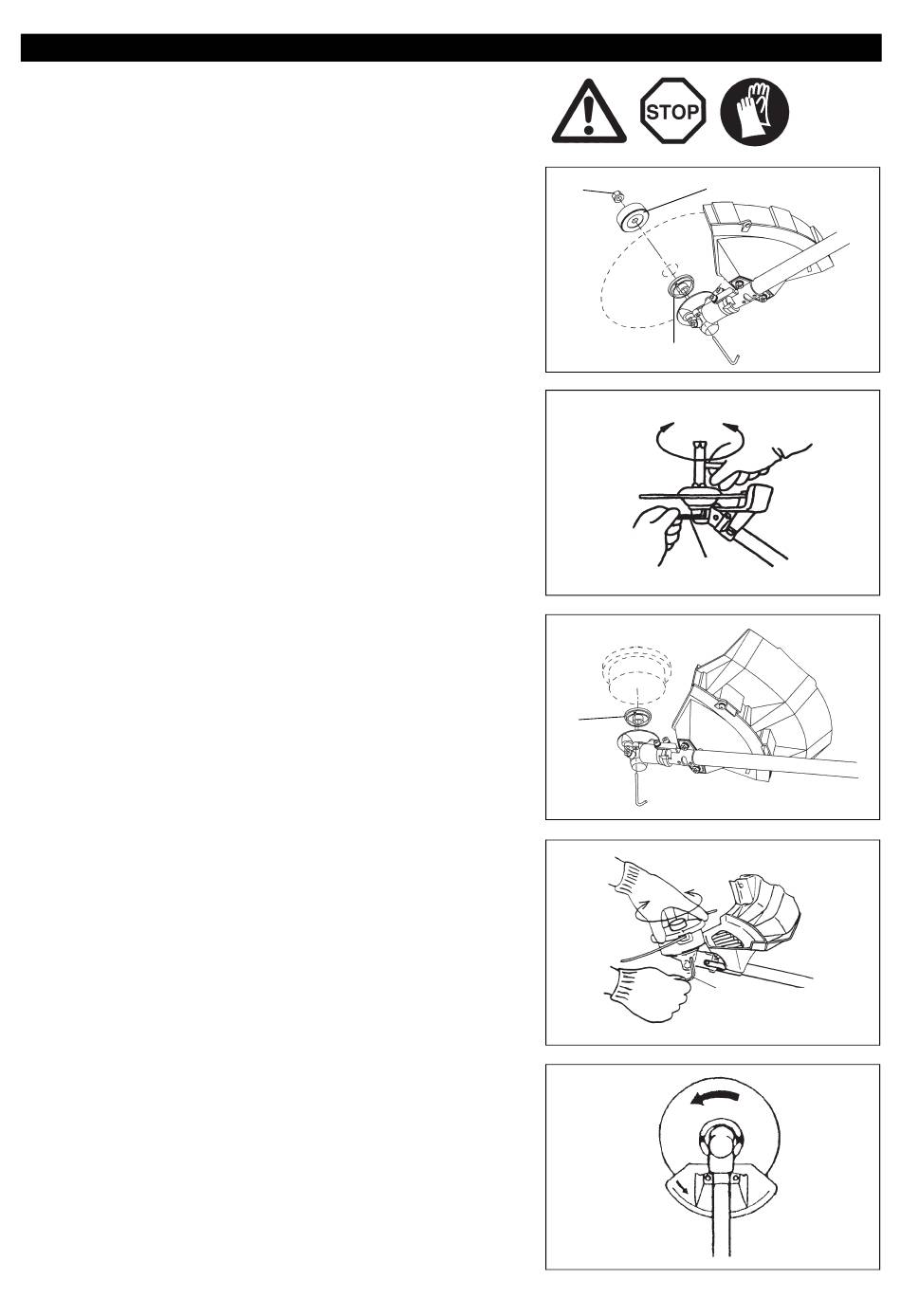 STOP