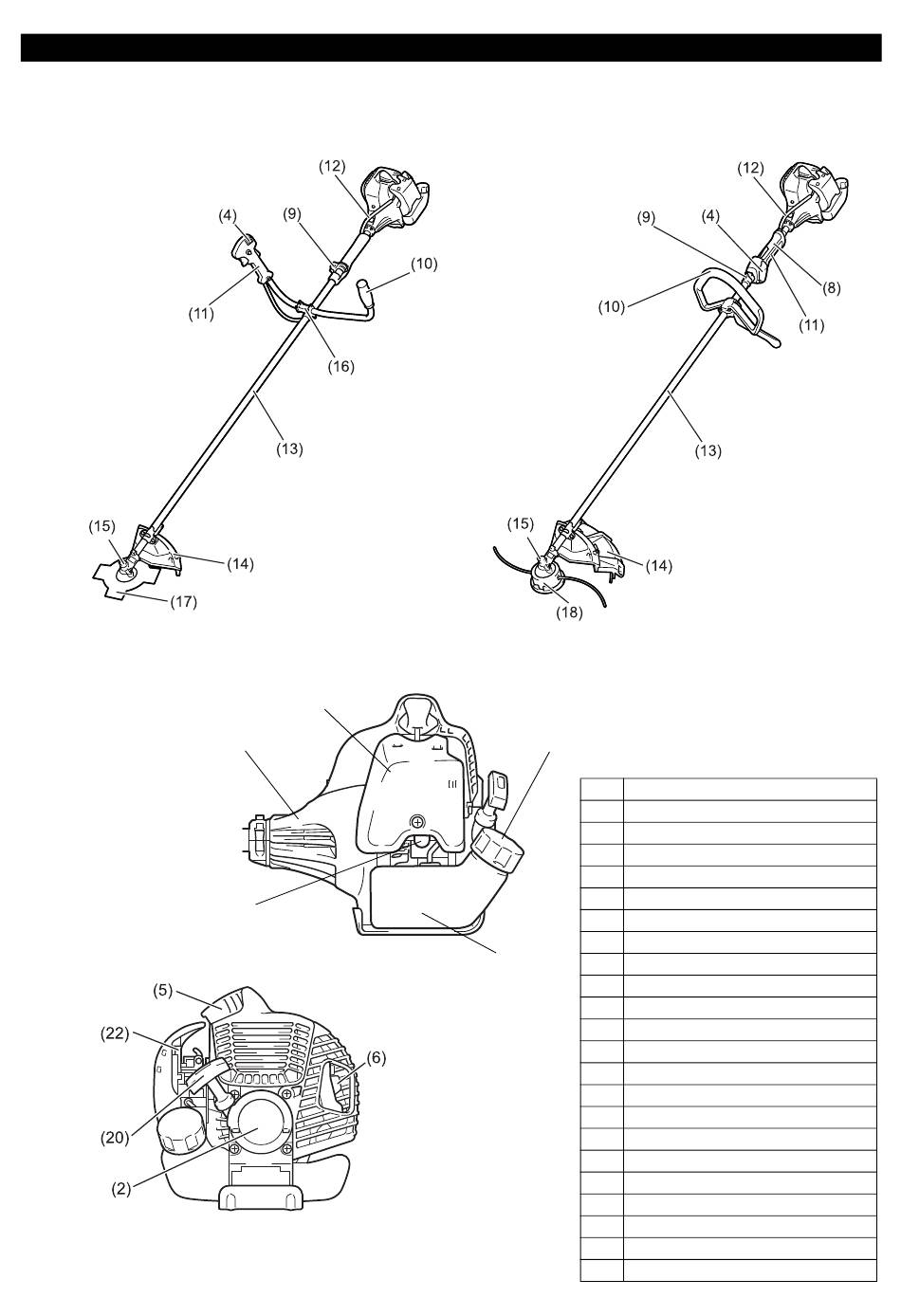 (12)
(4)
(9)
(10)
(11)
(16)
(13)
(15)
(14)
(17)

(12)
(9)
(4)
(8)
(10)
(11)
(13)
(15)
(14)
(18)

(5)
(22)
(6)
(20)
(2)