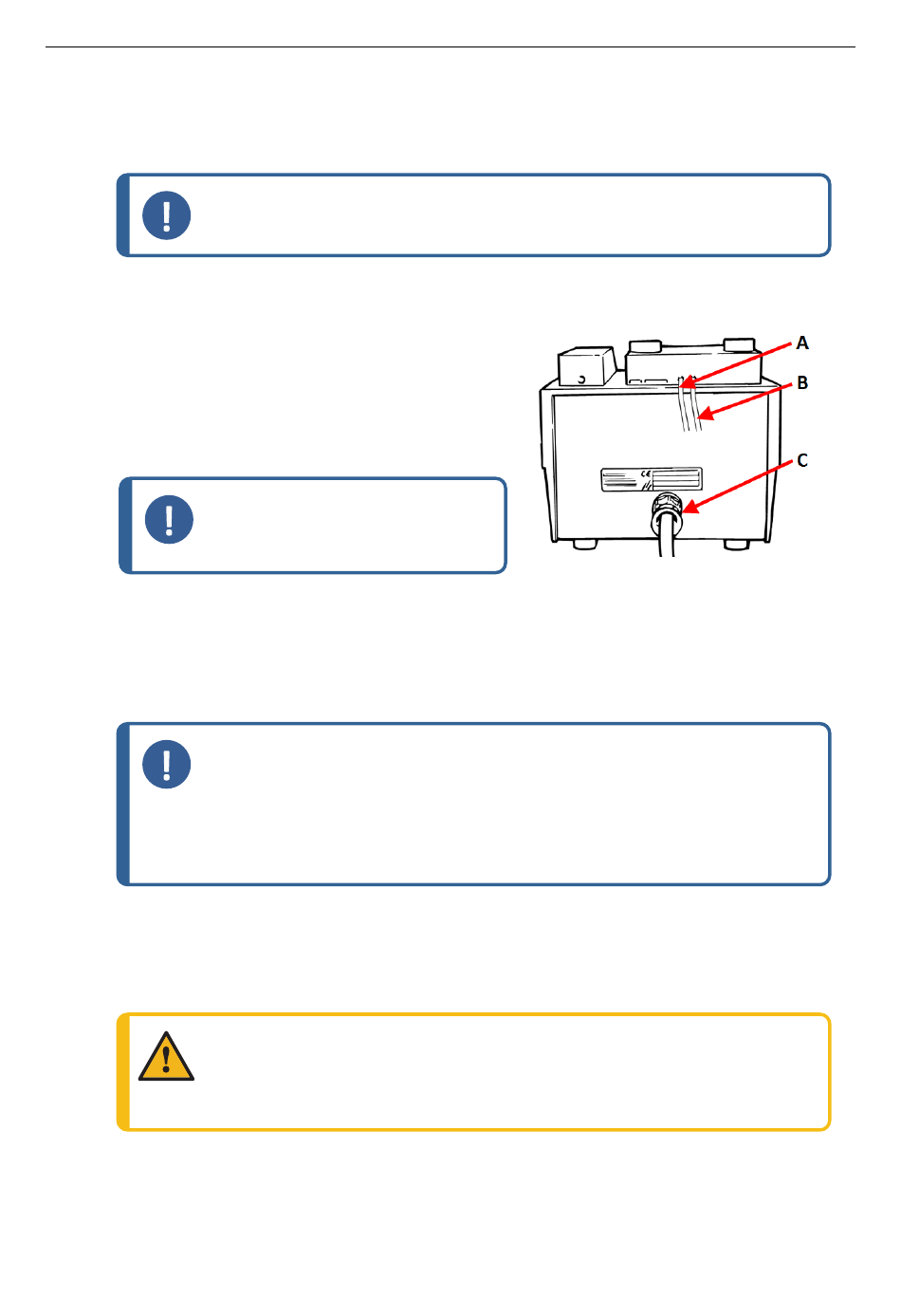 A
B
C