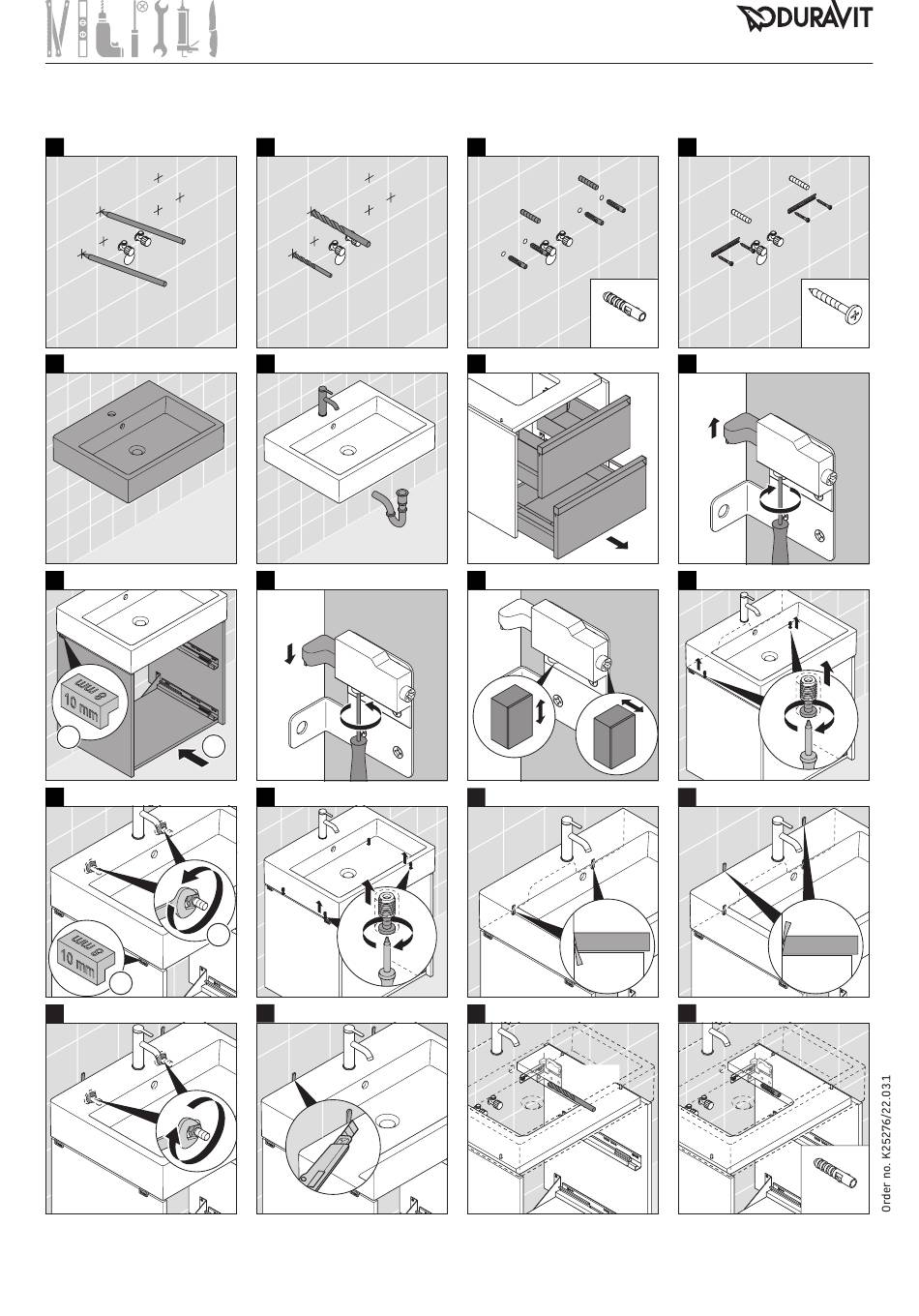 DURAVIT

8 mm
10 mm

8 mm
10 mm

Order no. K25276/22.03.1