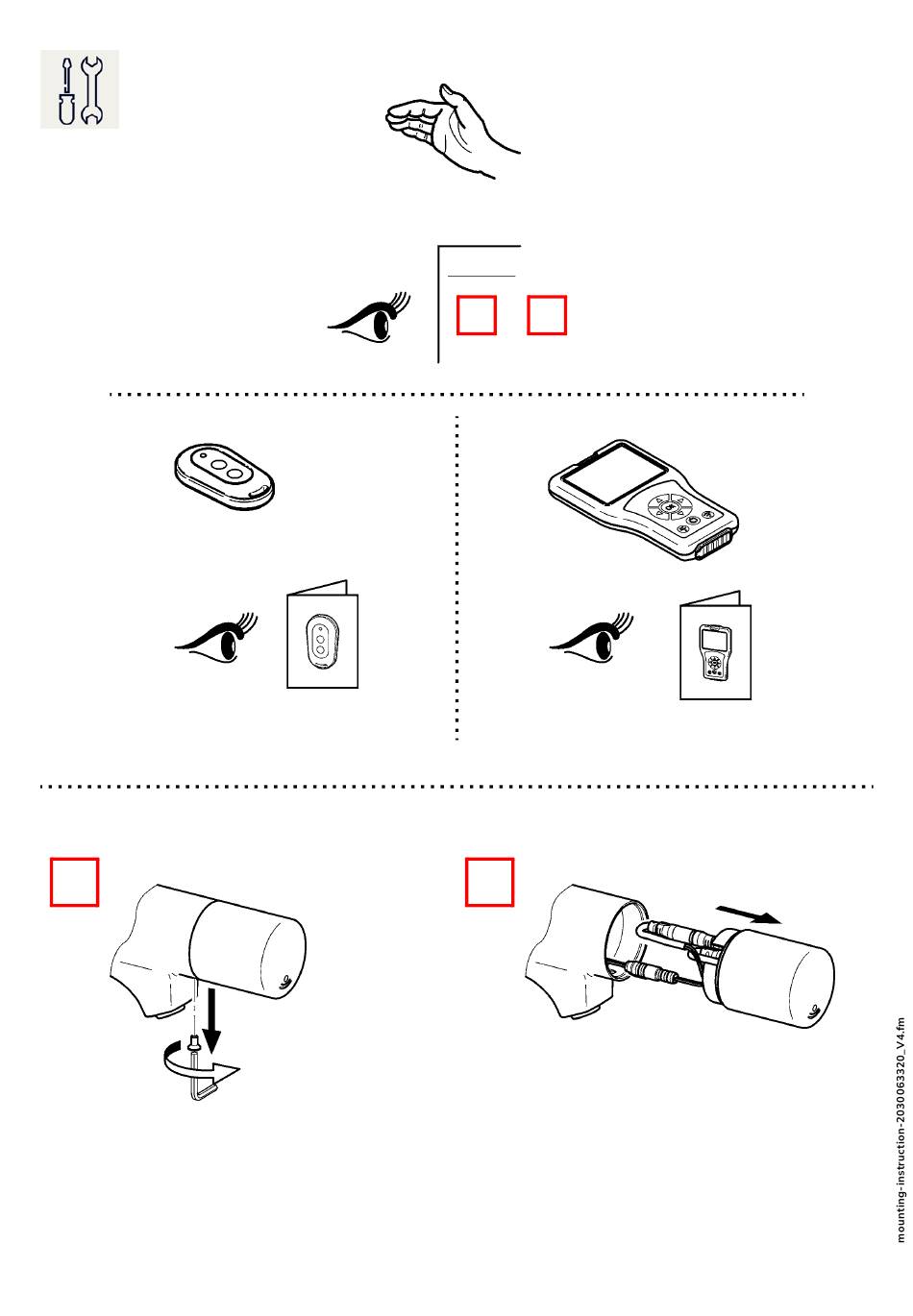 mounting-instruction-2030063320_V4.fm