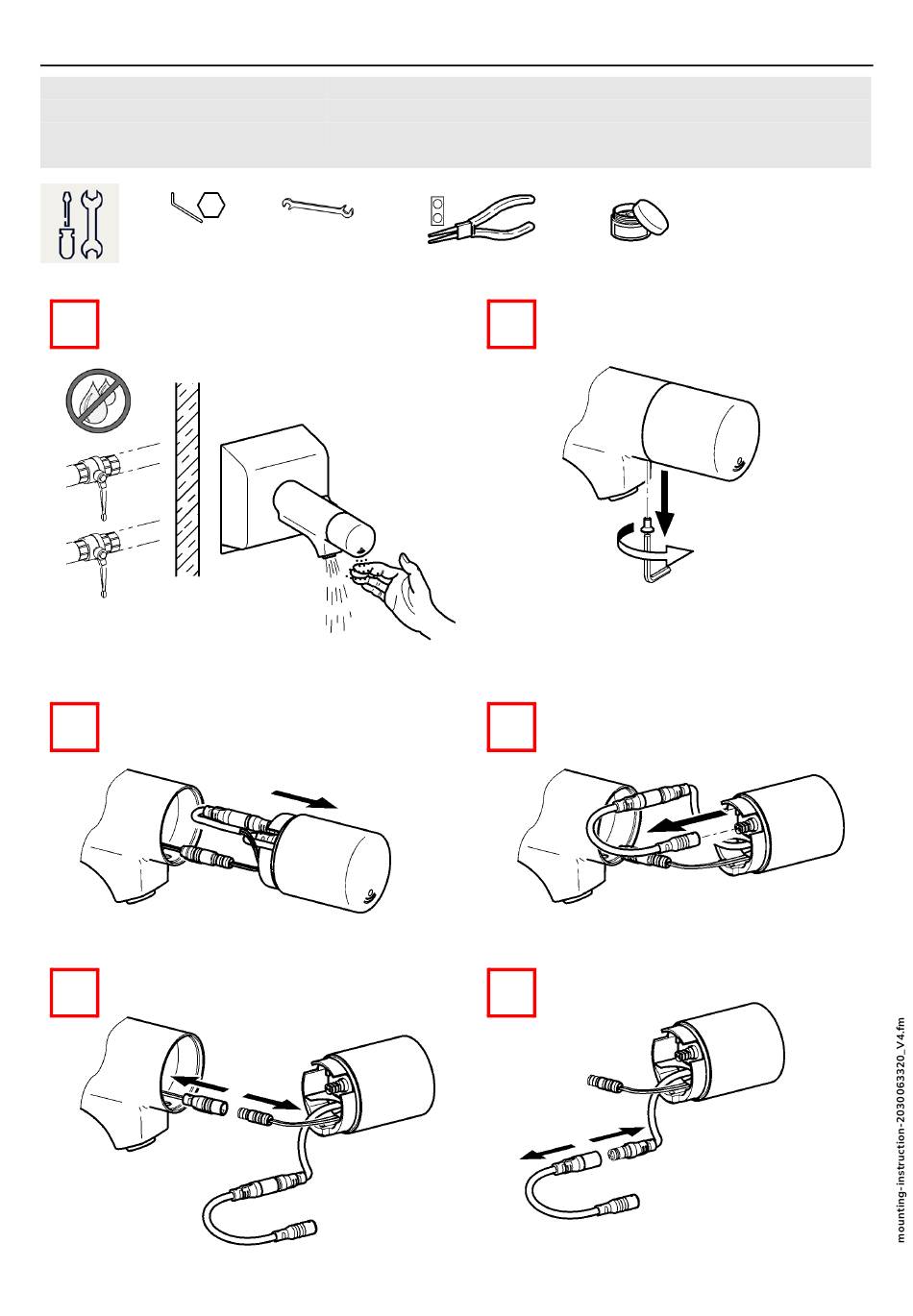 mounting-instruction-2030063320_V4.fm