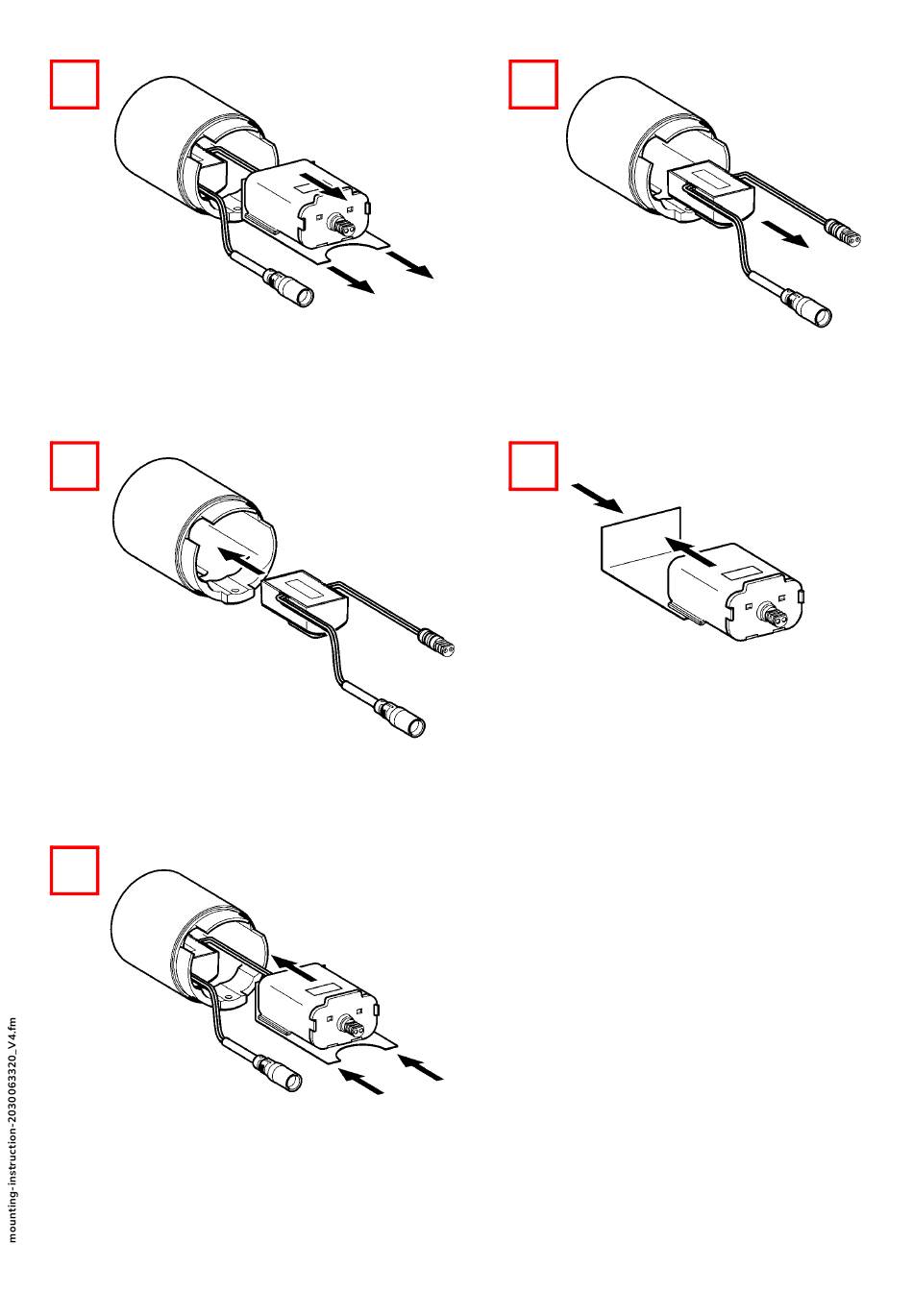 mounting-instruction-2030063320_V4.fm