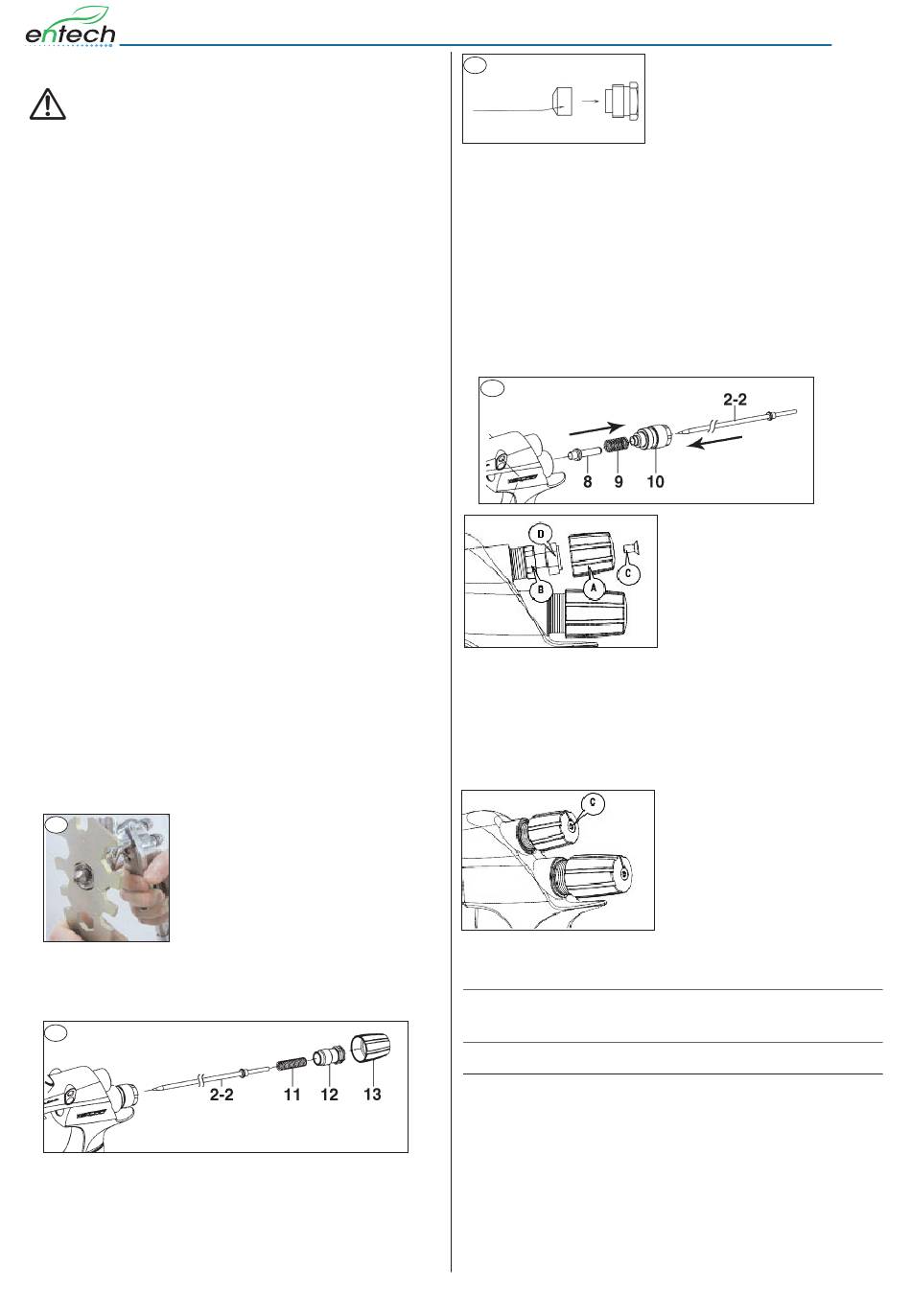 entech

2-2

8

9

10

D

B

A

C

C

2-2

11

12

13