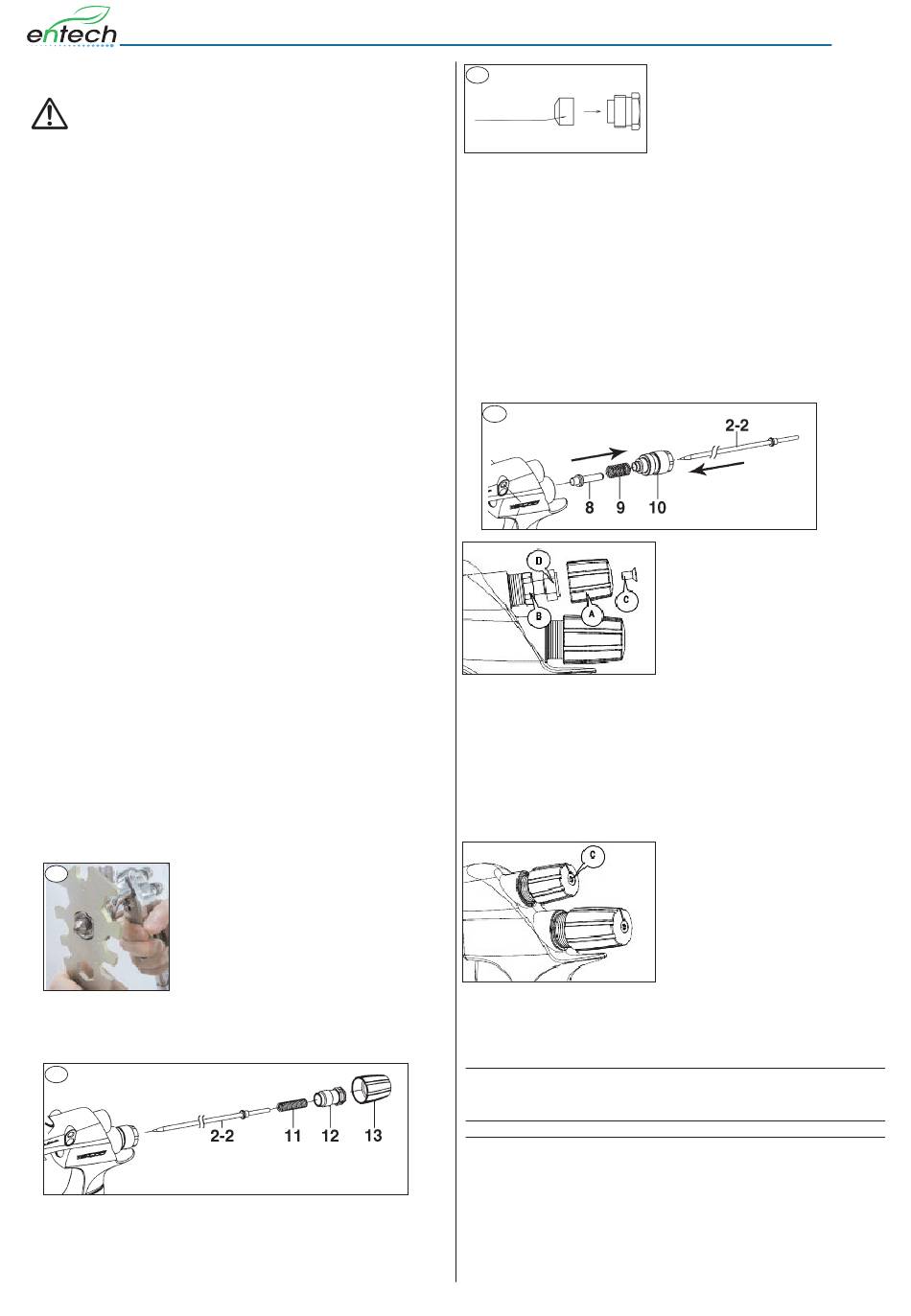 entech

2-2
8
9
10

D
B
A
C

C

2-2
11
12
13