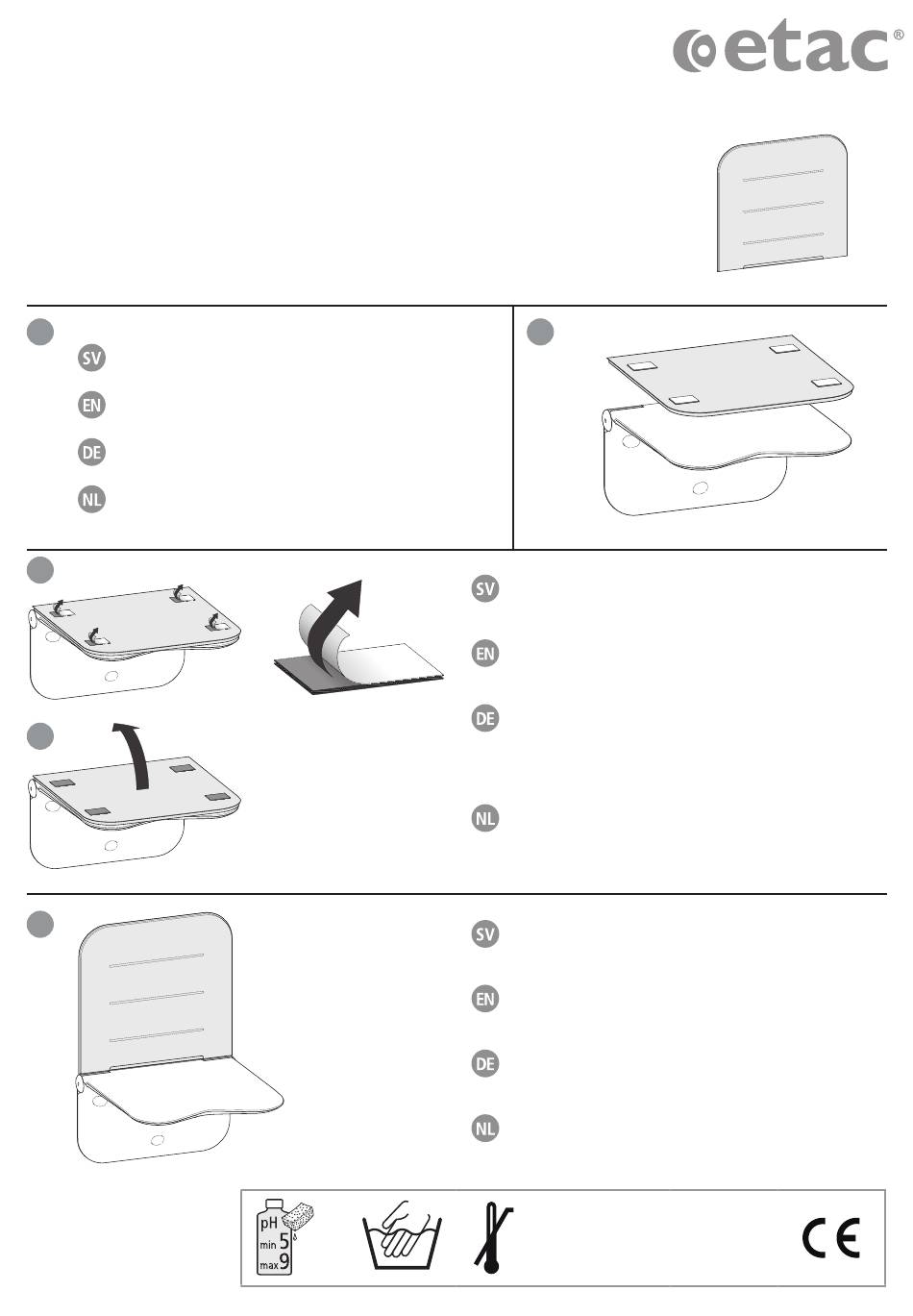 etac®

SV

EN

DE

NL

SV

EN

DE

NL

SV

EN

DE

NL

pH
min 5
max 9

CE