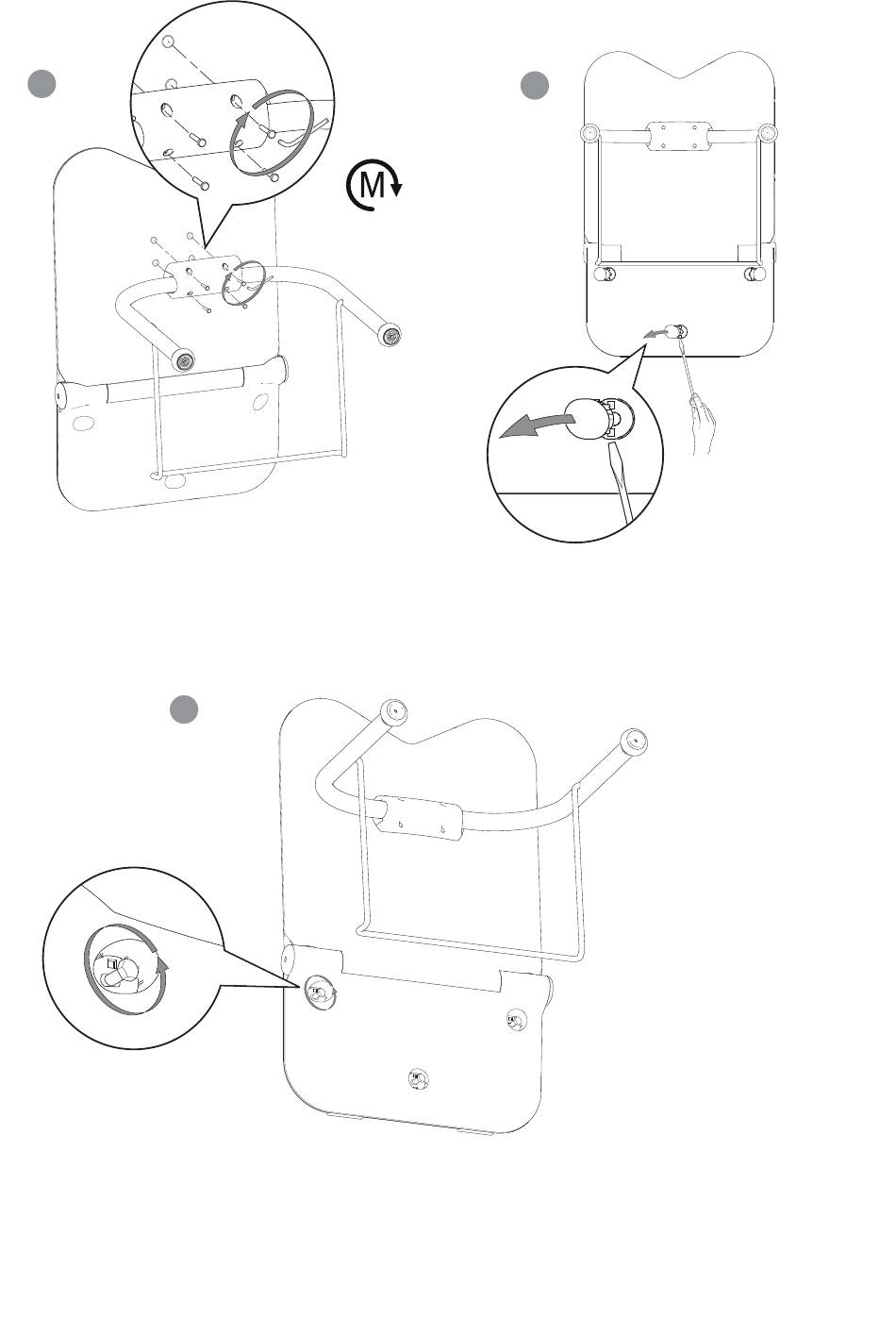 M